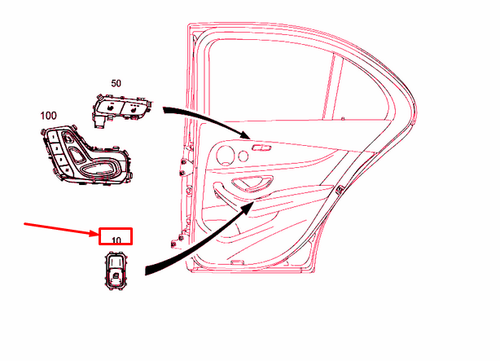 50

100

10