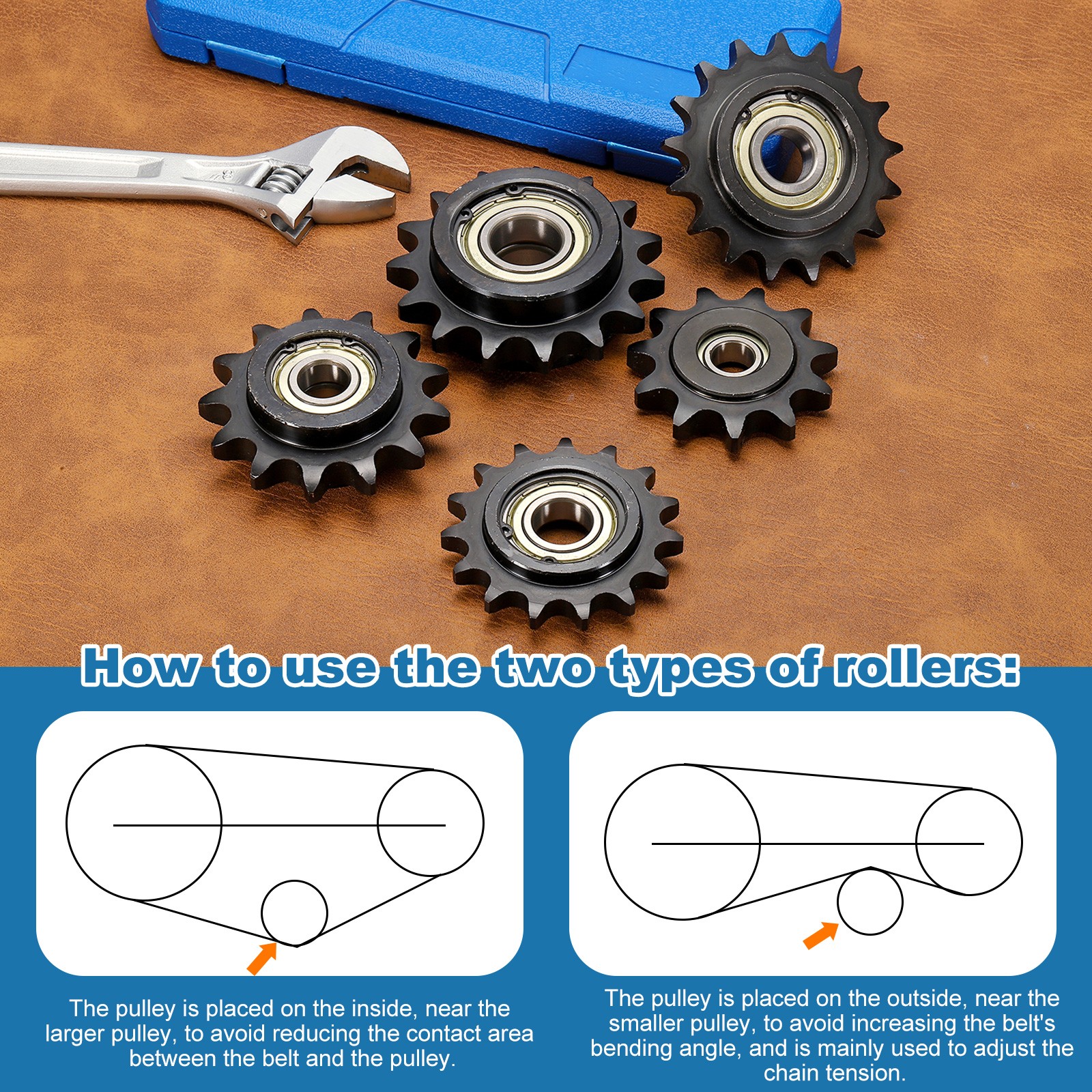 How to use the two types of rollers:

The pulley is placed on the inside, near the larger pulley, to avoid reducing the contact area between the belt and the pulley.

The pulley is placed on the outside, near the smaller pulley, to avoid increasing the belt's bending angle, and is mainly used to adjust the chain tension.