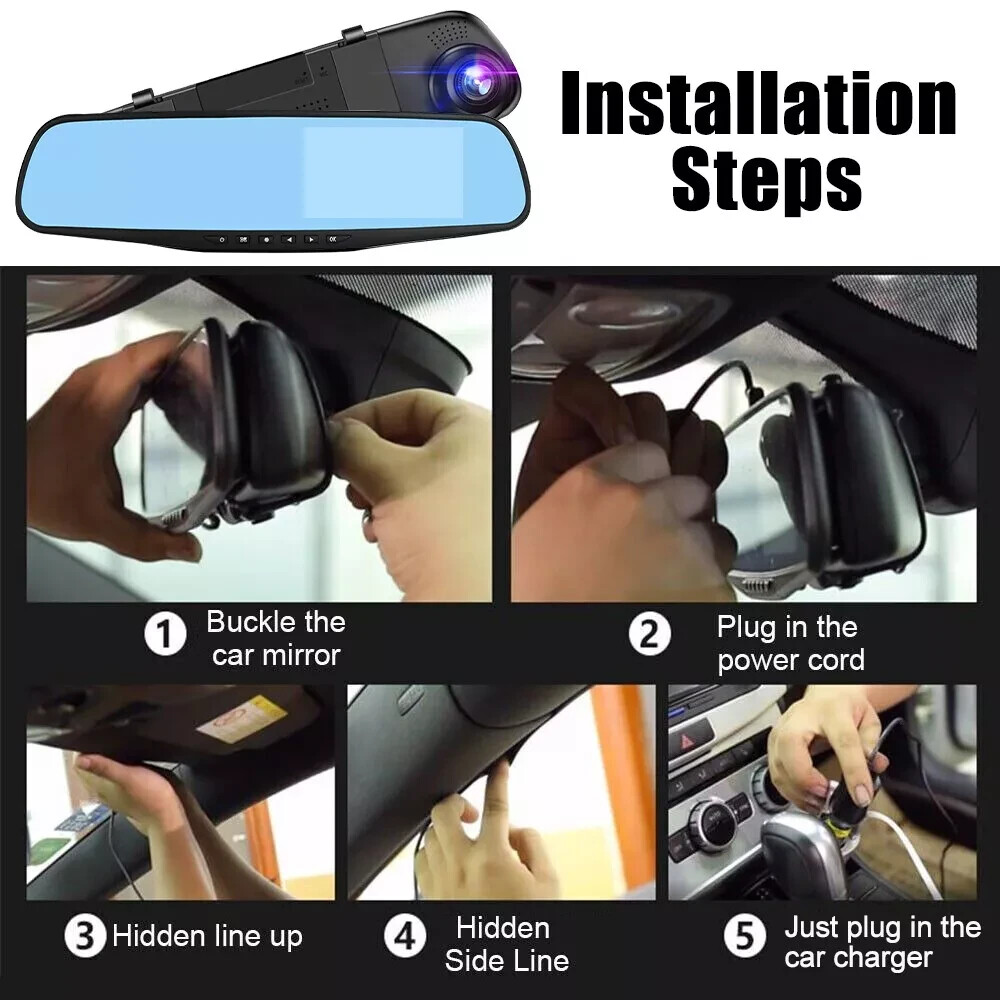 Installation Steps

1 Buckle the car mirror

2 Plug in the power cord

3 Hidden line up

4 Hidden Side Line

5 Just plug in the car charger