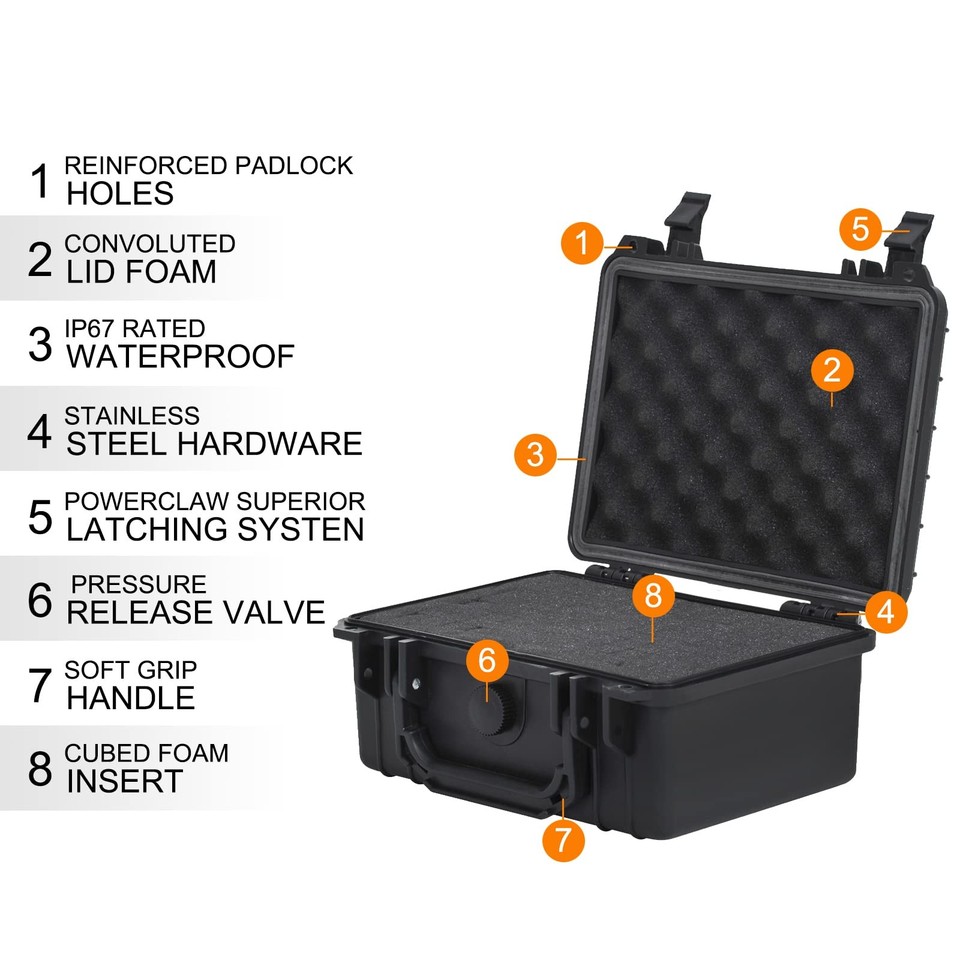 1 REINFORCED PADLOCK HOLES

2 CONVOLUTED LID FOAM

3 IP67 RATED WATERPROOF

4 STAINLESS STEEL HARDWARE

5 POWERCLAW SUPERIOR LATCHING SYSTEN

6 PRESSURE RELEASE VALVE

7 SOFT GRIP HANDLE

8 CUBED FOAM INSERT

1
5
2
3
8
4
6
7