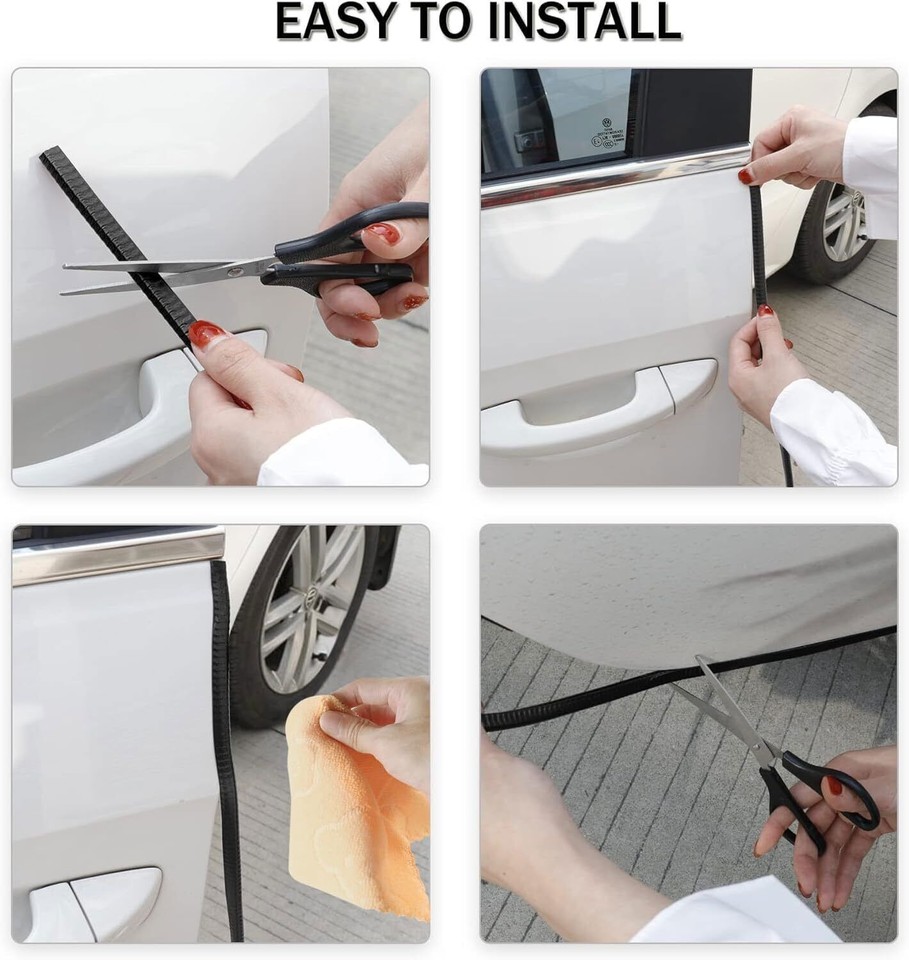 EASY TO INSTALL