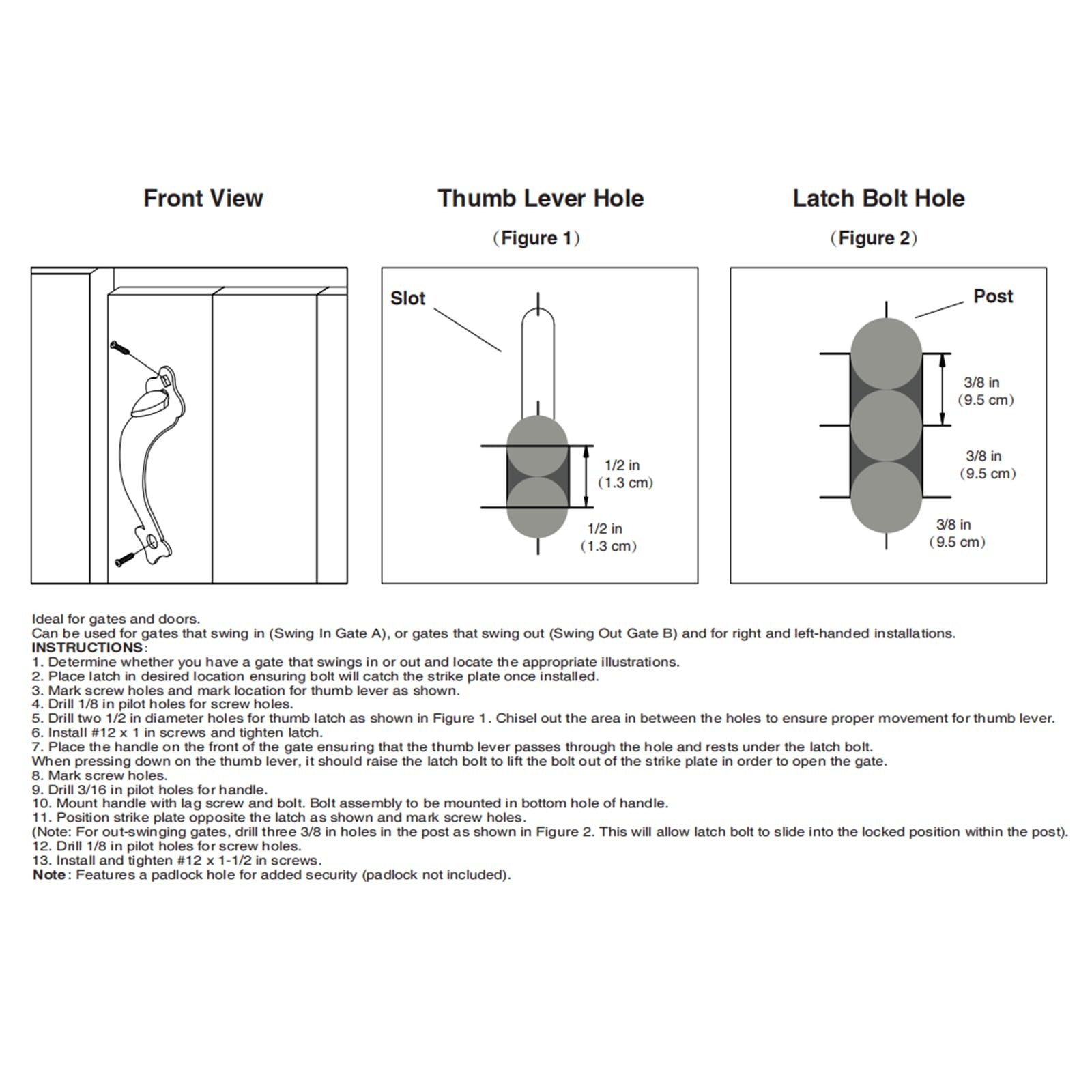 Front View

Thumb Lever Hole

（Figure 1）

Latch Bolt Hole

（Figure 2）

Slot

1/2 in
（1.3 cm）

1/2 in
（1.3 cm）

Post

3/8 in
（9.5 cm）

3/8 in
（9.5 cm）

3/8 in
（9.5 cm）

Ideal for gates and doors.
Can be used for gates that swing in (Swing In Gate A), or gates that swing out (Swing Out Gate B) and for right and left-handed installations.
INSTRUCTIONS:
1. Determine whether you have a gate that swings in or out and locate the appropriate illustrations.
2. Place latch in desired location ensuring bolt will catch the strike plate once installed.
3. Mark screw holes and mark location for thumb lever as shown.
4. Drill 1/8 in pilot holes for screw holes.
5. Drill two 1/2 in diameter holes for thumb latch as shown in Figure 1. Chisel out the area in between the holes to ensure proper movement for thumb lever.
6. Install #12 x 1 in screws and tighten latch.
7. Place the handle on the front of the gate ensuring that the thumb lever passes through the hole and rests under the latch bolt.
When pressing down on the thumb lever, it should raise the latch bolt to lift the bolt out of the strike plate in order to open the gate.
8. Mark screw holes.
9. Drill 3/16 in pilot holes for handle.
10. Mount handle with lag screw and bolt. Bolt assembly to be mounted in bottom hole of handle.
11. Position strike plate opposite the latch as shown and mark screw holes.
(Note: For out-swinging gates, drill three 3/8 in holes in the post as shown in Figure 2. This will allow latch bolt to slide into the locked position within the post).
12. Drill 1/8 in pilot holes for screw holes.
13. Install and tighten #12 x 1-1/2 in screws.
Note: Features a padlock hole for added security (padlock not included).