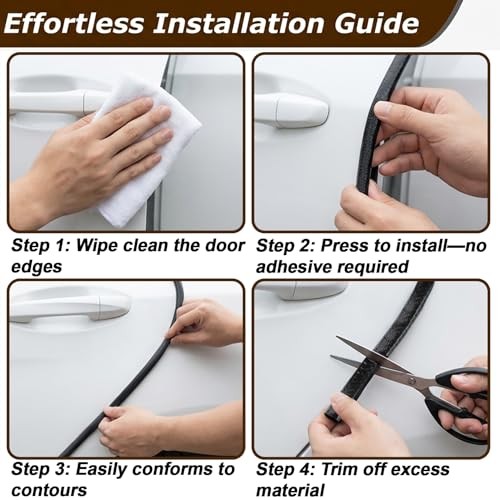 Effortless Installation Guide

Step 1: Wipe clean the door edges

Step 2: Press to install—no adhesive required

Step 3: Easily conforms to contours

Step 4: Trim off excess material