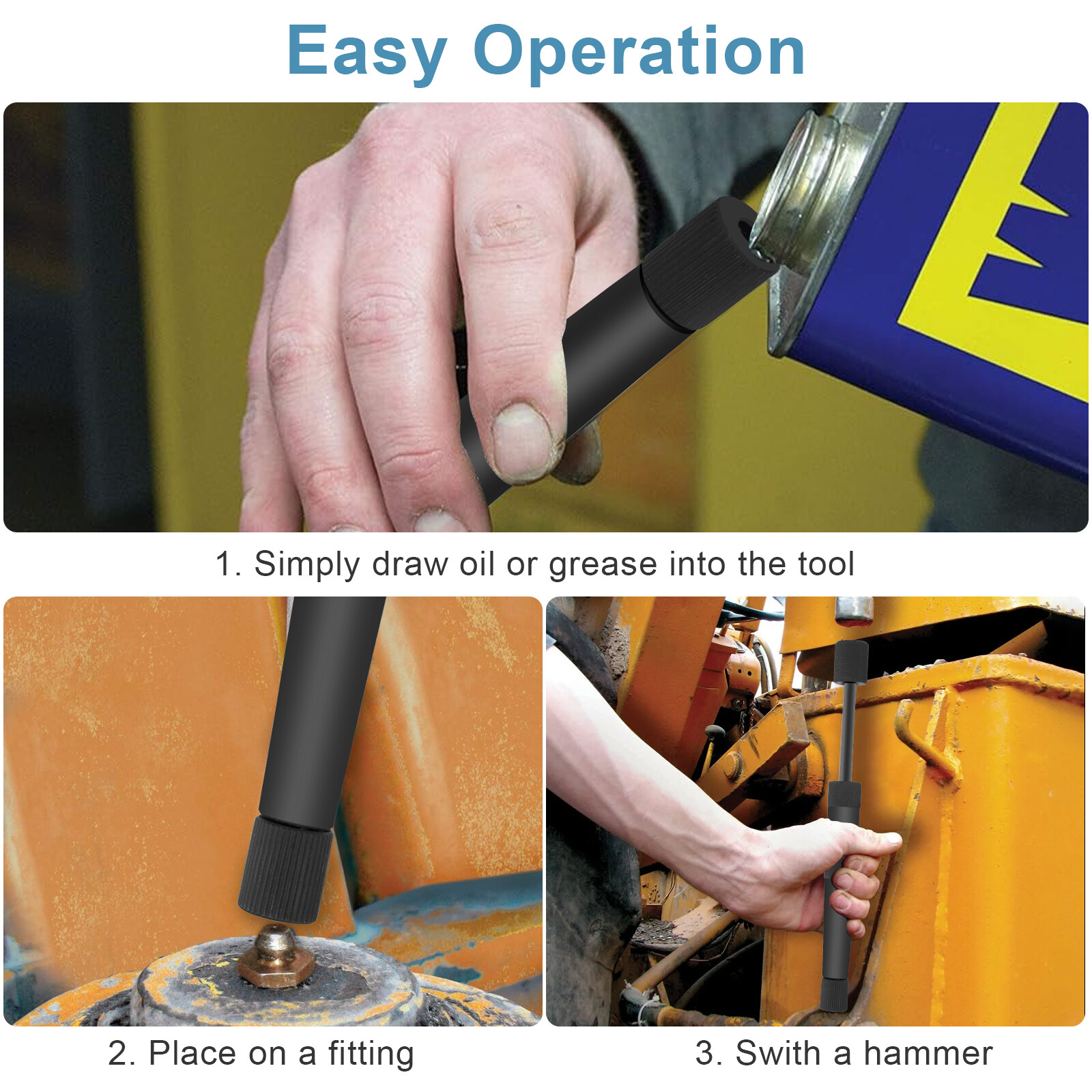 Easy Operation

1. Simply draw oil or grease into the tool

2. Place on a fitting

3. Swith a hammer