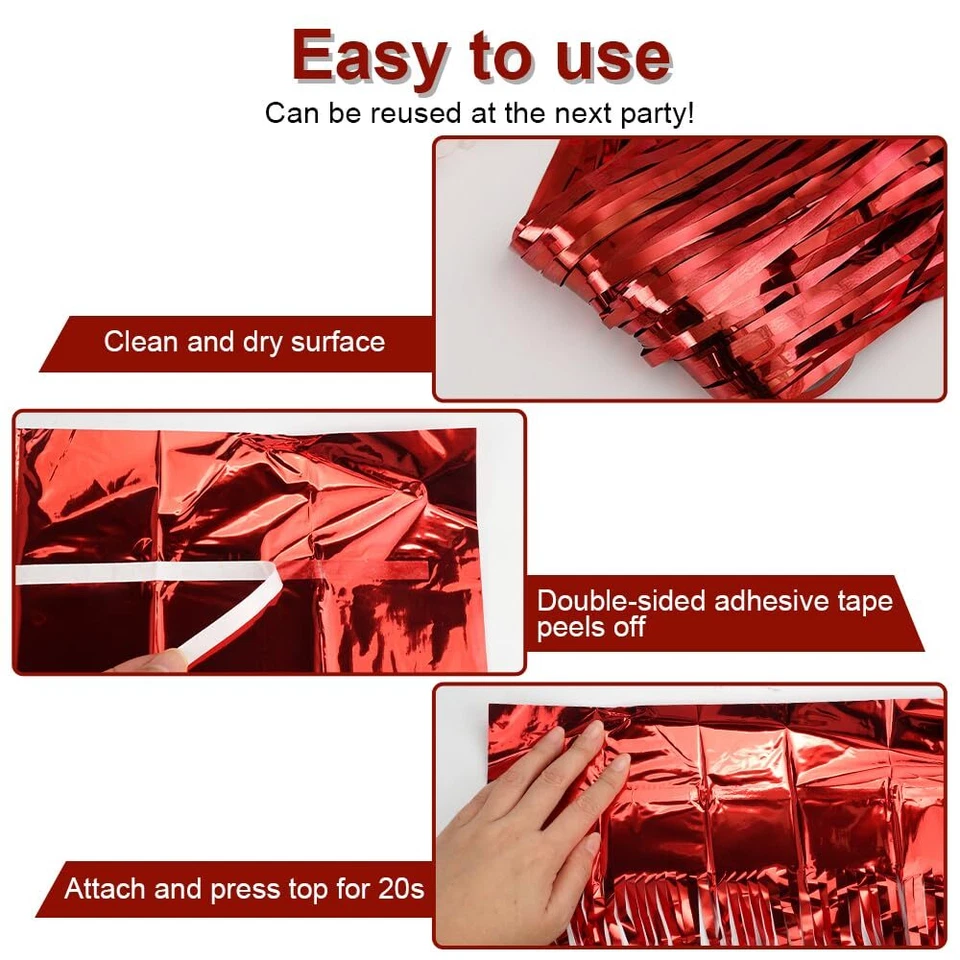 Easy to use

Can be reused at the next party!

Clean and dry surface

Double-sided adhesive tape peels off

Attach and press top for 20s