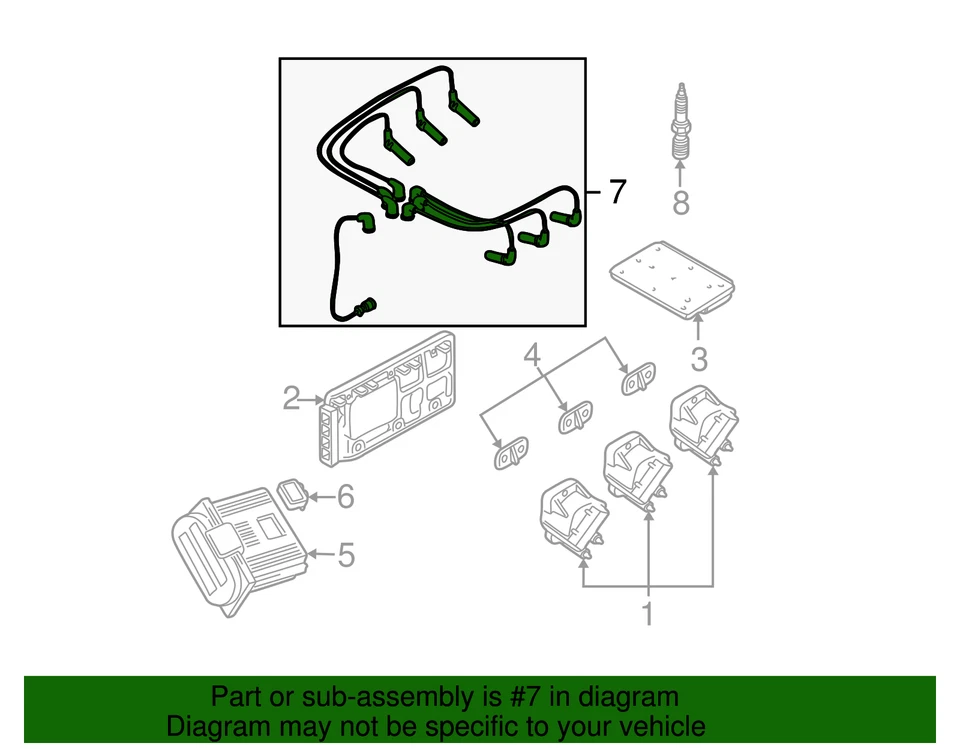 7
8
3
4
2
6
5
1

Part or sub-assembly is #7 in diagram
Diagram may not be specific to your vehicle