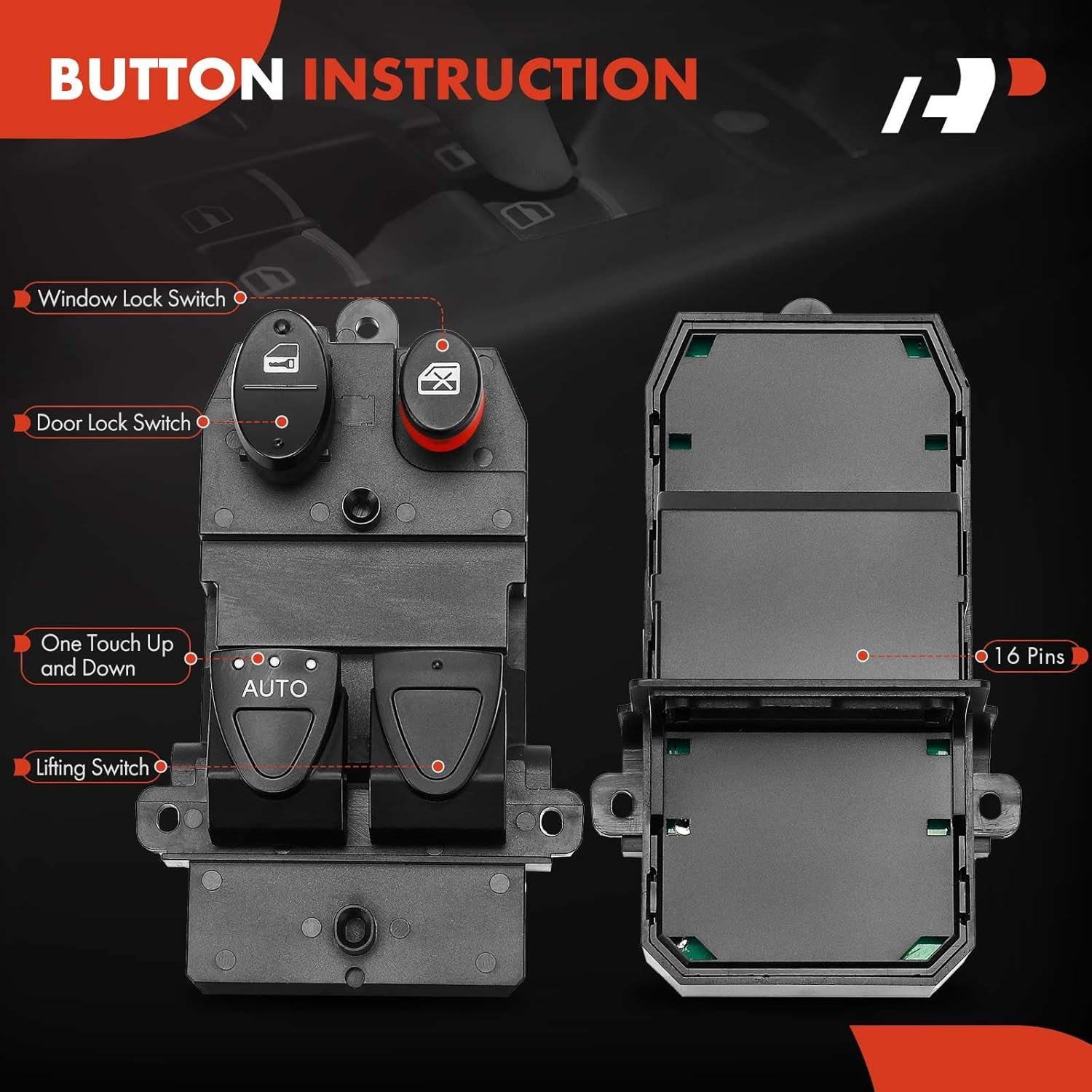 BUTTON INSTRUCTION

Window Lock Switch

Door Lock Switch

One Touch Up and Down

AUTO

Lifting Switch

16 Pins