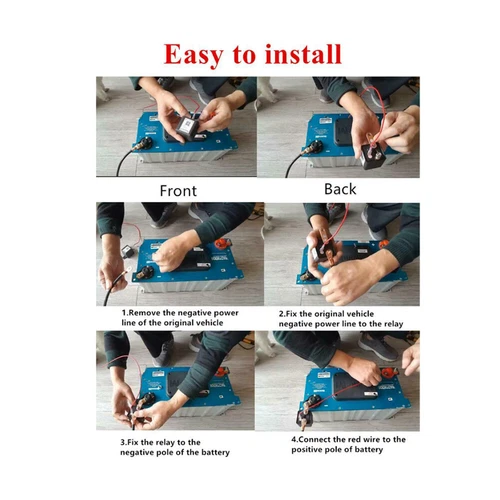 Easy to install

Front

Back

1.Remove the negative power line of the original vehicle

2.Fix the original vehicle negative power line to the relay

3.Fix the relay to the negative pole of the battery

4.Connect the red wire to the positive pole of battery