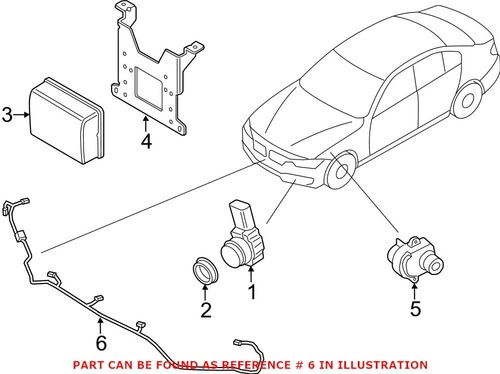 3
4
1
2
5
6
PART CAN BE FOUND AS REFERENCE # 6 IN ILLUSTRATION