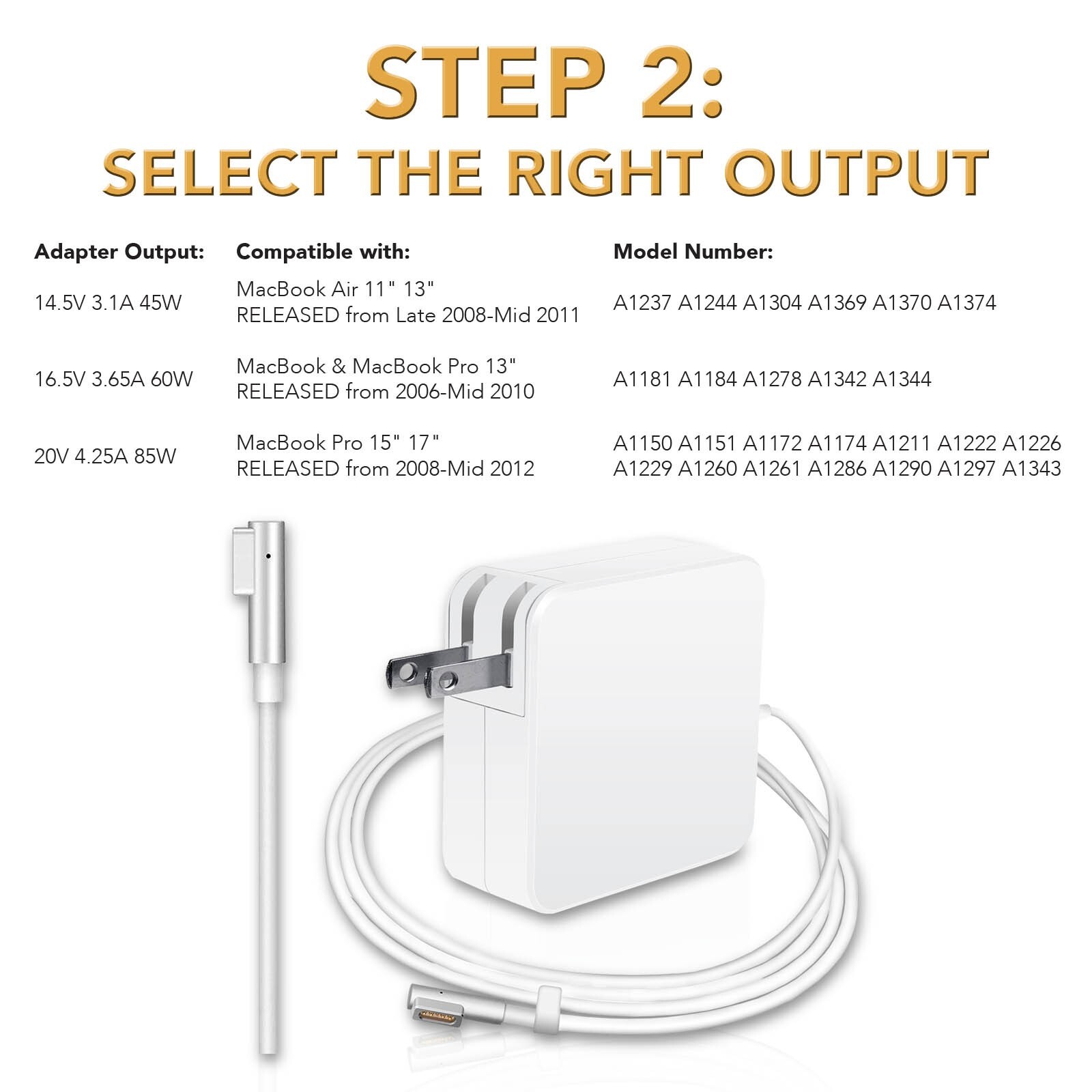 STEP 2:
SELECT THE RIGHT OUTPUT

| Adapter Output: | Compatible with: | Model Number: |
|---|---|---|
| 14.5V 3.1A 45W | MacBook Air 11" 13" RELEASED from Late 2008-Mid 2011 | A1237 A1244 A1304 A1369 A1370 A1374 |
| 16.5V 3.65A 60W | MacBook & MacBook Pro 13" RELEASED from 2006-Mid 2010 | A1181 A1184 A1278 A1342 A1344 |
| 20V 4.25A 85W | MacBook Pro 15" 17" RELEASED from 2008-Mid 2012 | A1150 A1151 A1172 A1174 A1211 A1222 A1226 A1229 A1260 A1261 A1286 A1290 A1297 A1343 |