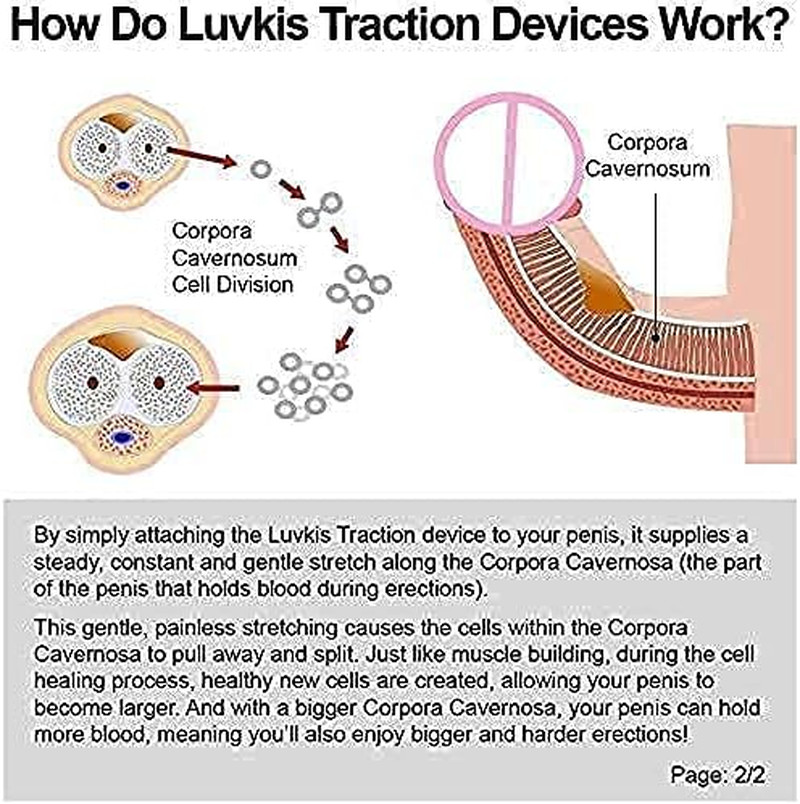 How Do Luvkis Traction Devices Work?

Corpora Cavernosum Cell Division

Corpora Cavernosum

By simply attaching the Luvkis Traction device to your penis, it supplies a steady, constant and gentle stretch along the Corpora Cavernosa (the part of the penis that holds blood during erections).

This gentle, painless stretching causes the cells within the Corpora Cavernosa to pull away and split. Just like muscle building, during the cell healing process, healthy new cells are created, allowing your penis to become larger. And with a bigger Corpora Cavernosa, your penis can hold more blood, meaning you'll also enjoy bigger and harder erections!

Page: 2/2