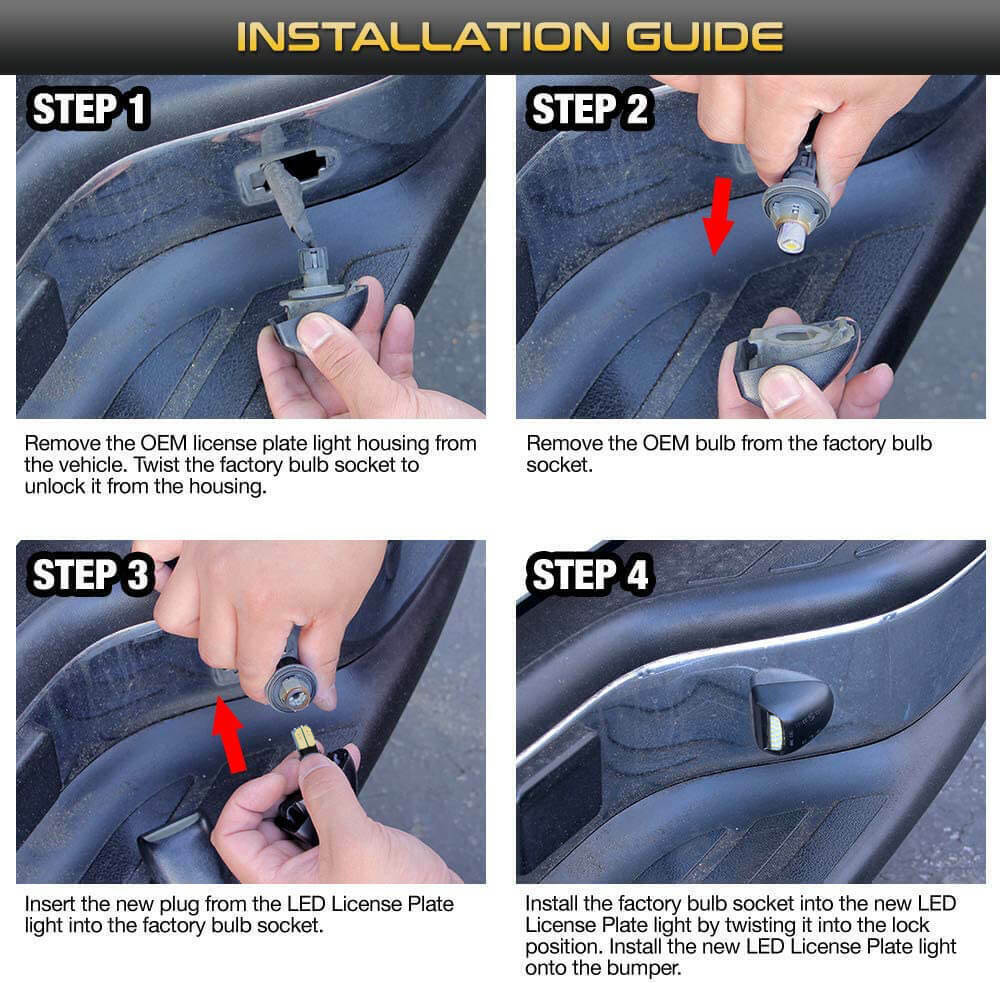 INSTALLATION GUIDE

STEP 1

Remove the OEM license plate light housing from the vehicle. Twist the factory bulb socket to unlock it from the housing.

STEP 2

Remove the OEM bulb from the factory bulb socket.

STEP 3

Insert the new plug from the LED License Plate light into the factory bulb socket.

STEP 4

Install the factory bulb socket into the new LED License Plate light by twisting it into the lock position. Install the new LED License Plate light onto the bumper.