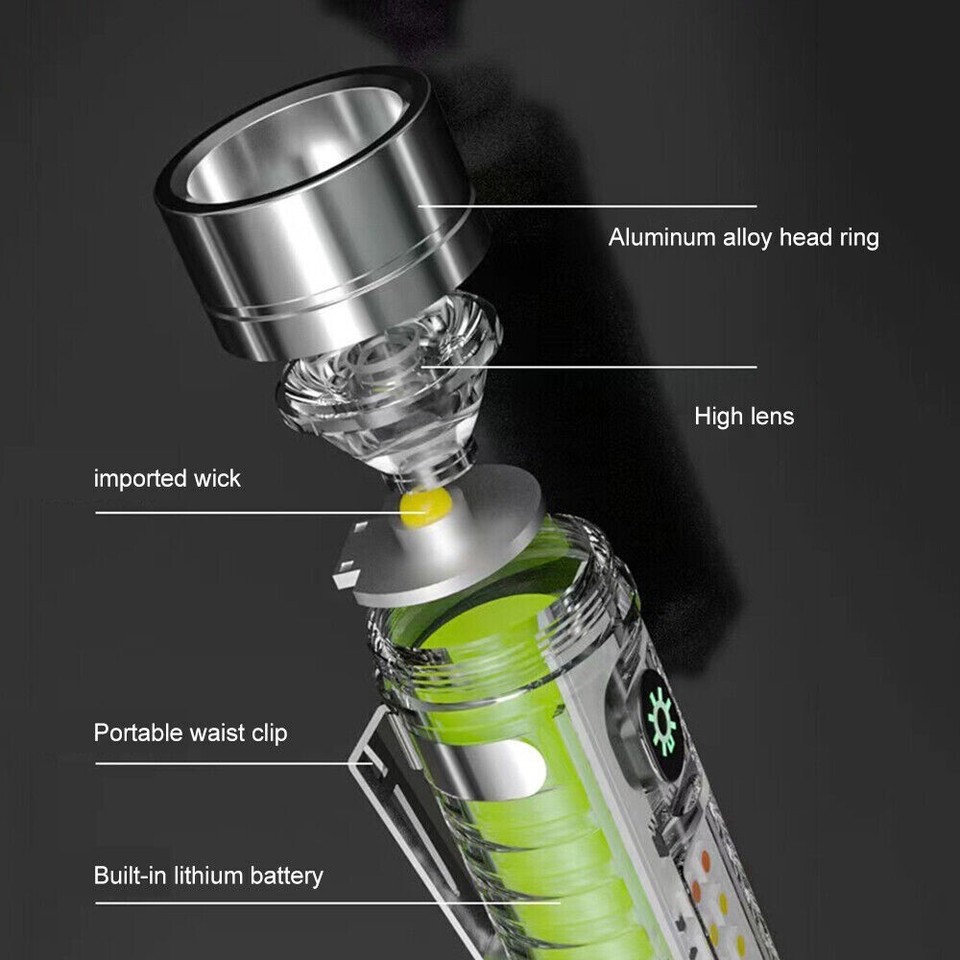 Aluminum alloy head ring

High lens

imported wick

Portable waist clip

Built-in lithium battery