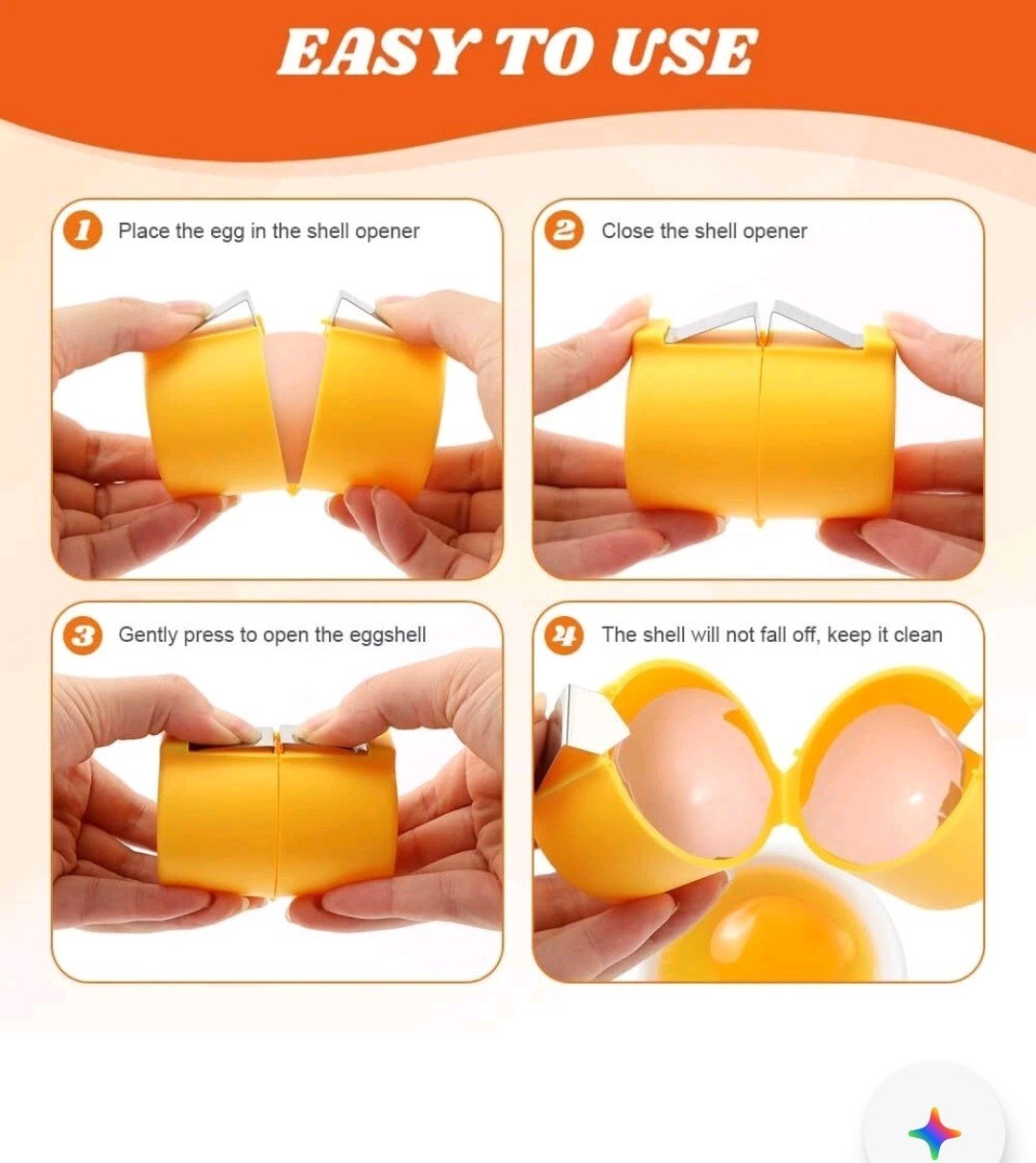 EASY TO USE

1 Place the egg in the shell opener

2 Close the shell opener

3 Gently press to open the eggshell

4 The shell will not fall off, keep it clean