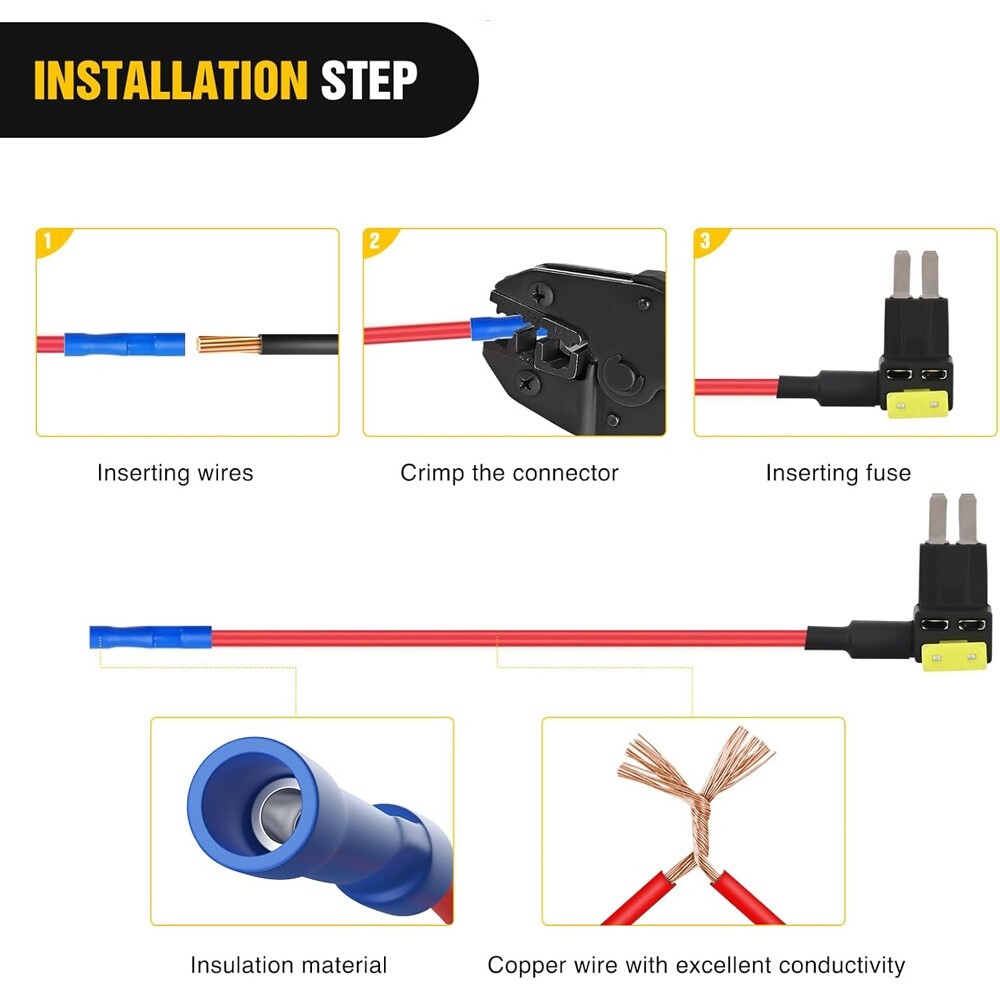 INSTALLATION STEP

1

Inserting wires

2

Crimp the connector

3

Inserting fuse

Insulation material

Copper wire with excellent conductivity