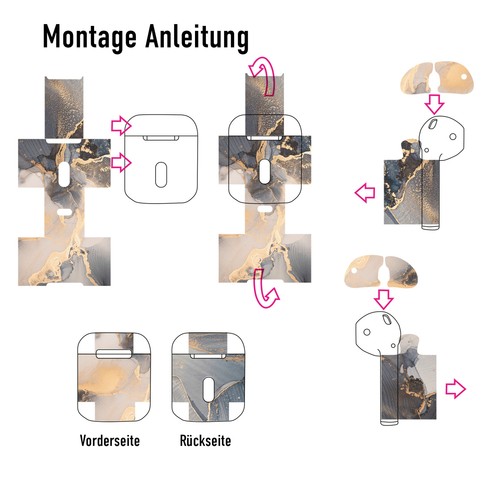 Montage Anleitung

Vorderseite

Rückseite