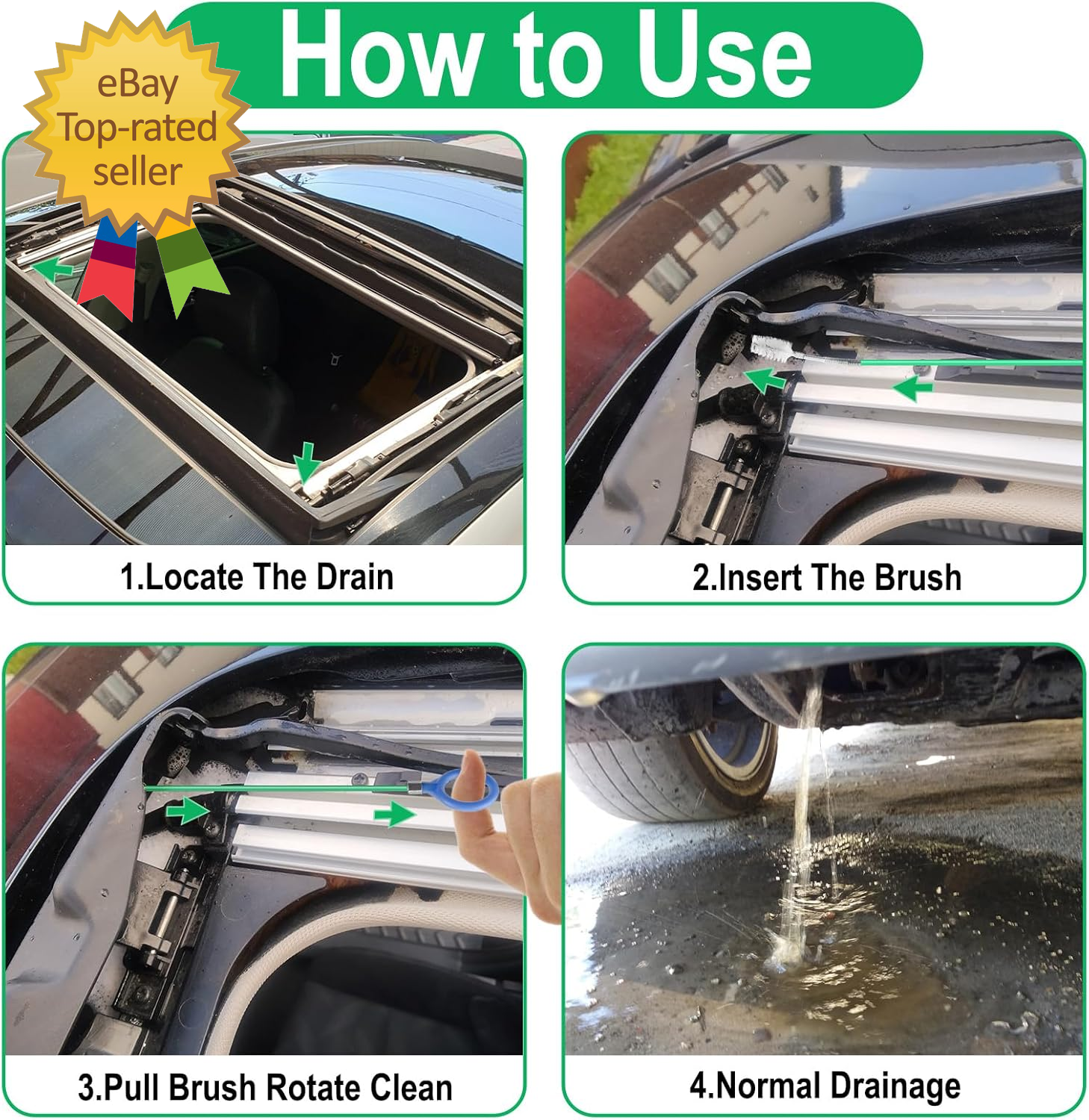 eBay Top-rated seller

How to Use

1.Locate The Drain

2.Insert The Brush

3.Pull Brush Rotate Clean

4.Normal Drainage