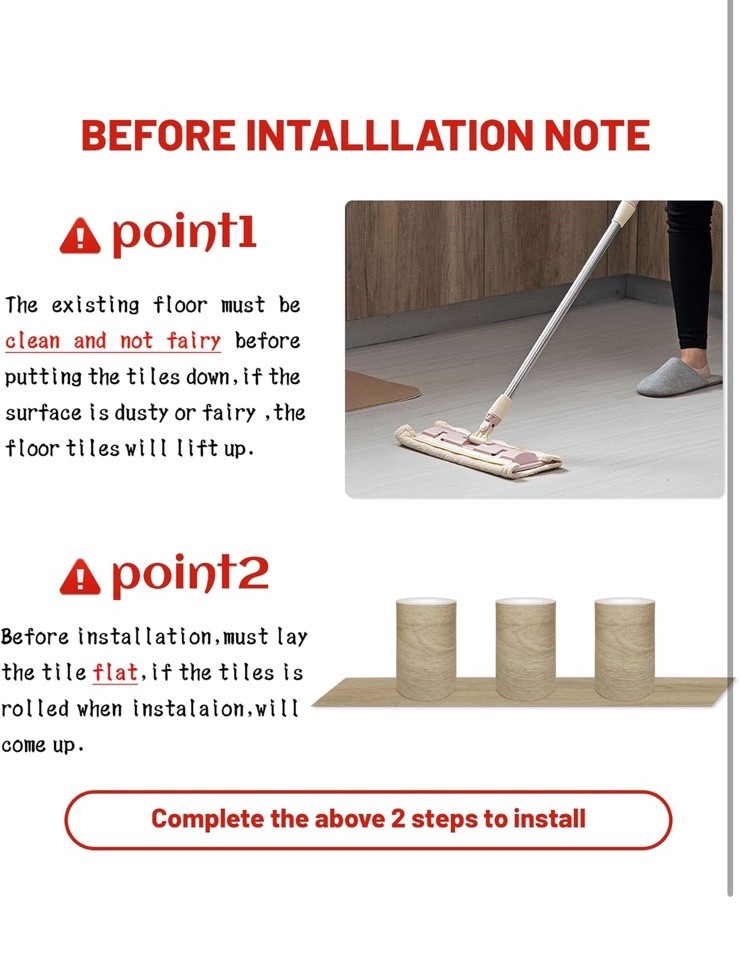 BEFORE INTALLLATION NOTE

point1

The existing floor must be clean and not fairy before putting the tiles down,if the surface is dusty or fairy ,the floor tiles will lift up.

point2

Before installation,must lay the tile flat,if the tiles is rolled when instalaion,will come up.

Complete the above 2 steps to install