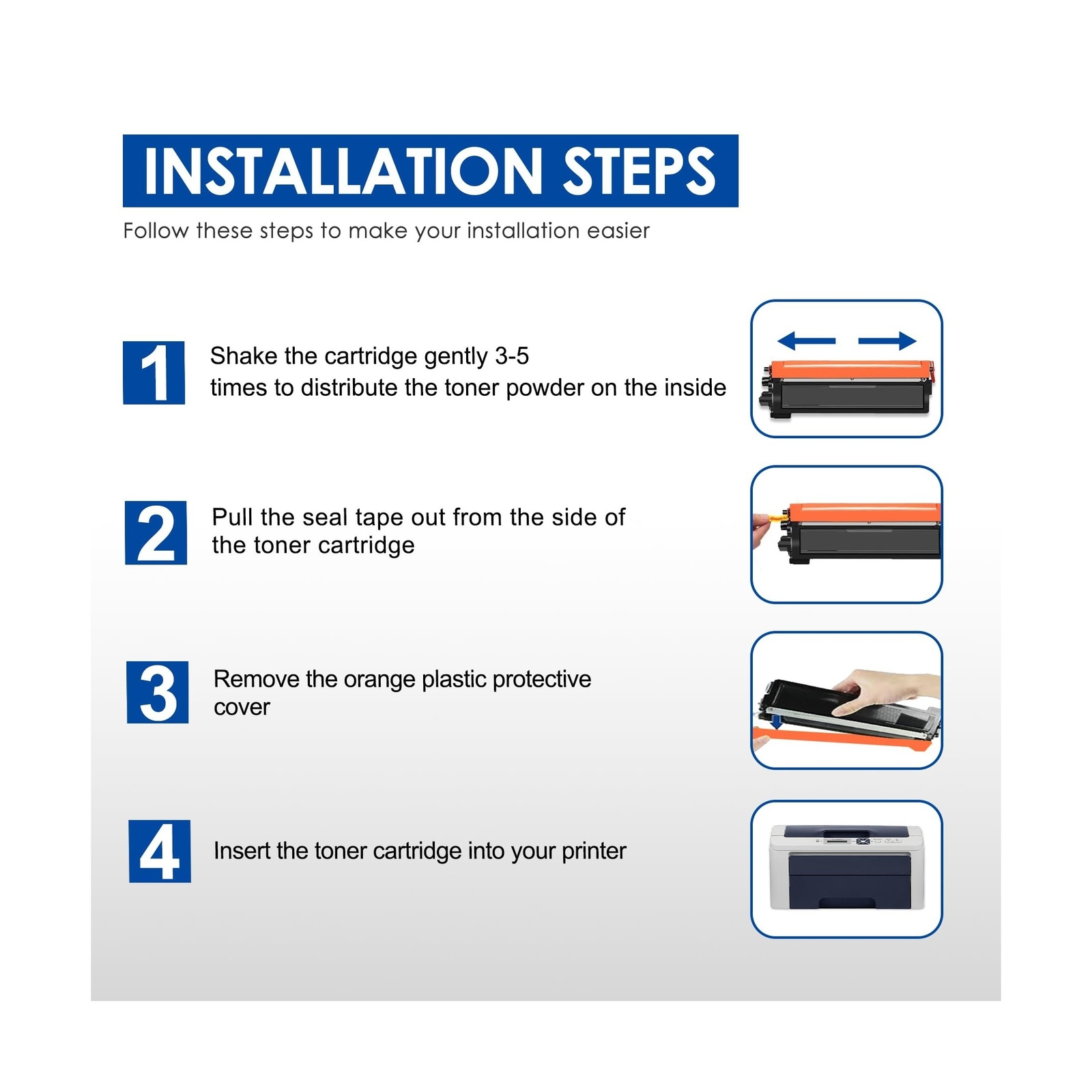 INSTALLATION STEPS

Follow these steps to make your installation easier

1

Shake the cartridge gently 3-5 times to distribute the toner powder on the inside

2

Pull the seal tape out from the side of the toner cartridge

3

Remove the orange plastic protective cover

4

Insert the toner cartridge into your printer