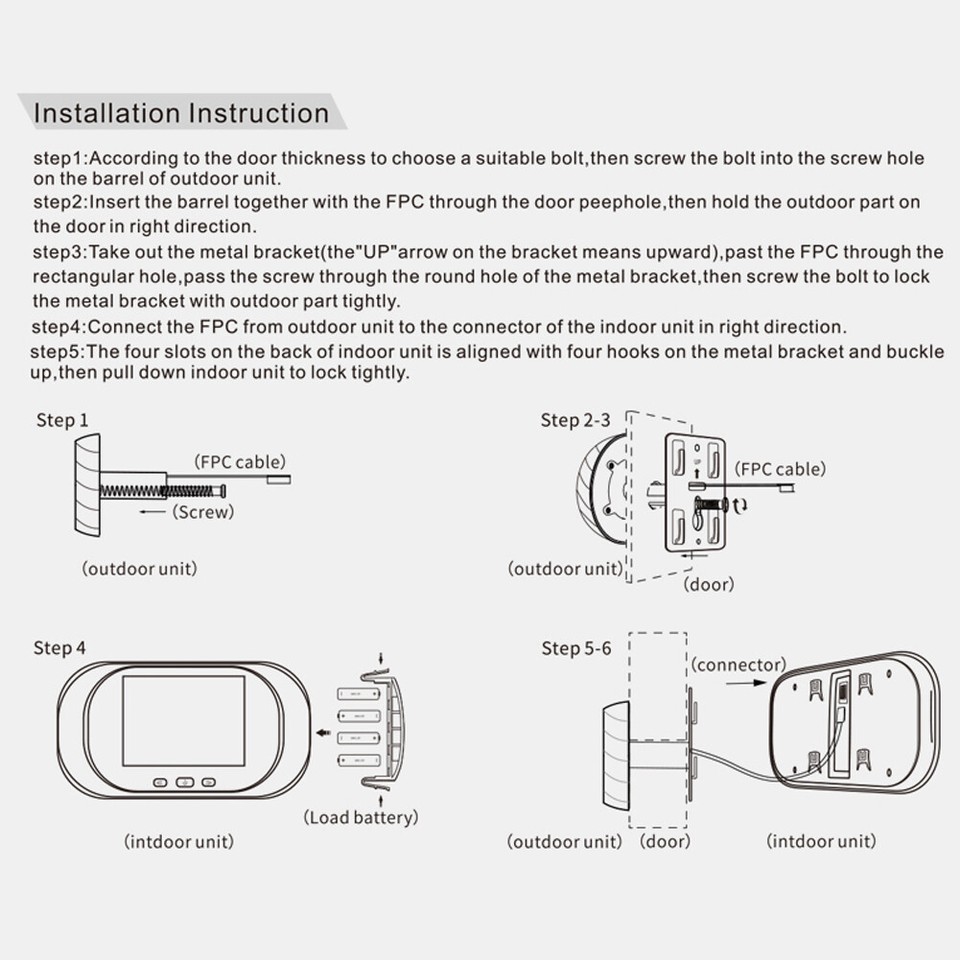 Installation Instruction

step1:According to the door thickness to choose a suitable bolt,then screw the bolt into the screw hole on the barrel of outdoor unit.

step2:Insert the barrel together with the FPC through the door peephole,then hold the outdoor part on the door in right direction.

step3:Take out the metal bracket(the"UP"arrow on the bracket means upward),past the FPC through the rectangular hole,pass the screw through the round hole of the metal bracket,then screw the bolt to lock the metal bracket with outdoor part tightly.

step4:Connect the FPC from outdoor unit to the connector of the indoor unit in right direction.

step5:The four slots on the back of indoor unit is aligned with four hooks on the metal bracket and buckle up,then pull down indoor unit to lock tightly.

Step 1
(FPC cable)
(Screw)
(outdoor unit)

Step 2-3
(FPC cable)
(outdoor unit)
(door)

Step 4
(Load battery)
(intdoor unit)

Step 5-6
(connector)
(outdoor unit) (door)
(intdoor unit)