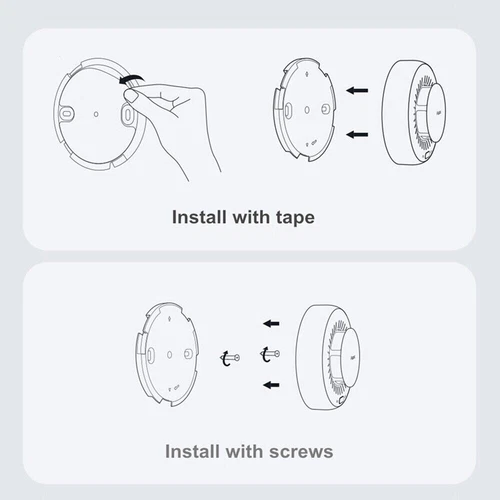 Install with tape

Install with screws