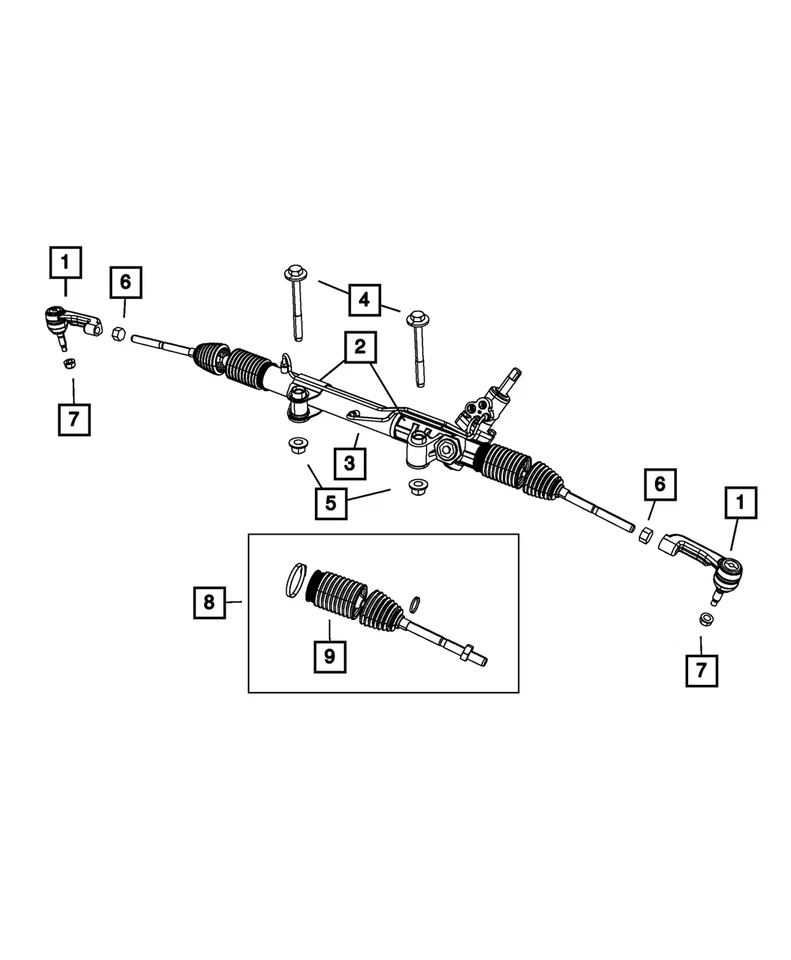 1
6
4
2
7
3
5
6
1
8
9
7