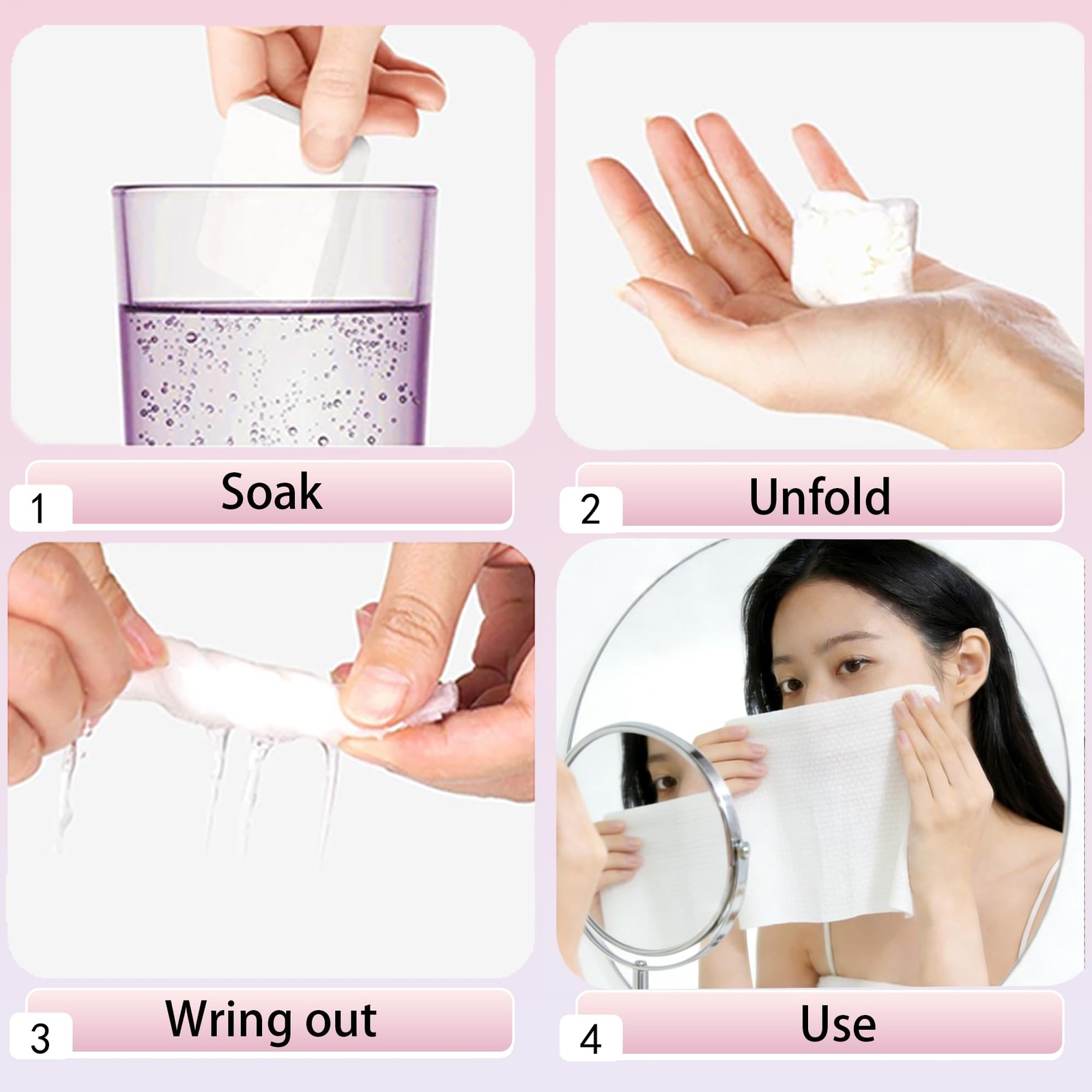 1 Soak

2 Unfold

3 Wring out

4 Use