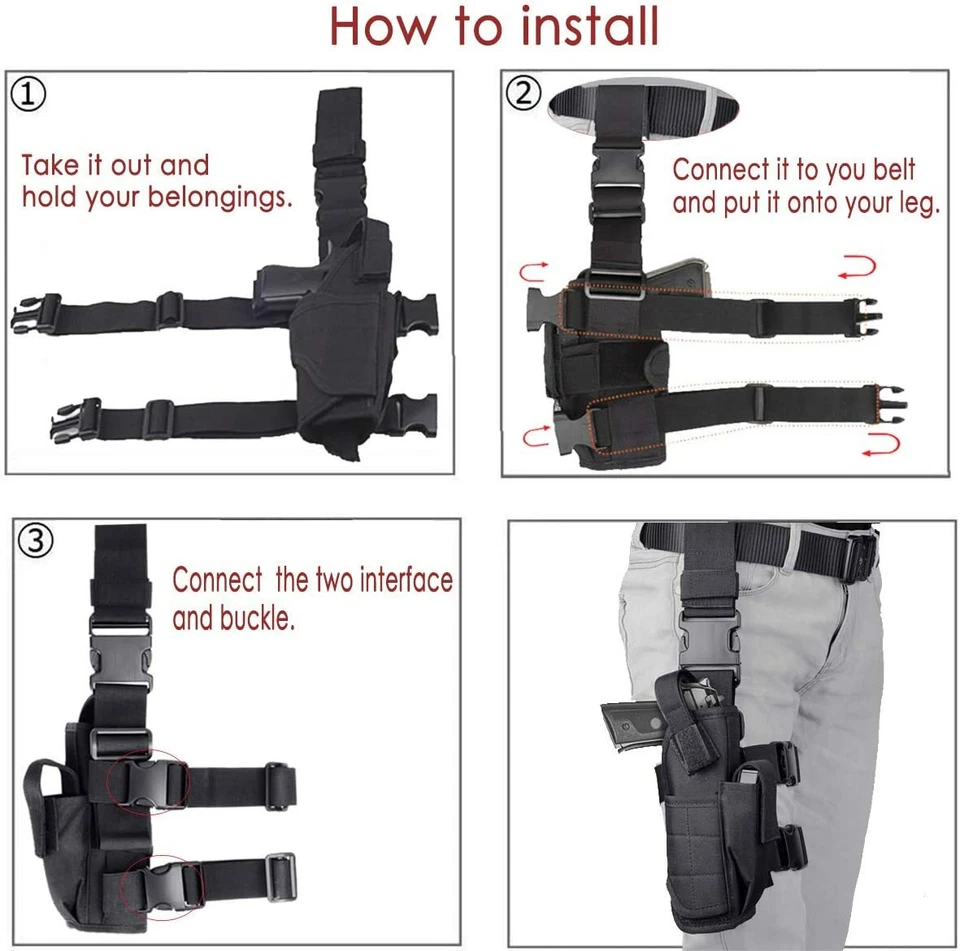 How to install

①
Take it out and hold your belongings.

②
Connect it to you belt and put it onto your leg.

③
Connect the two interface and buckle.