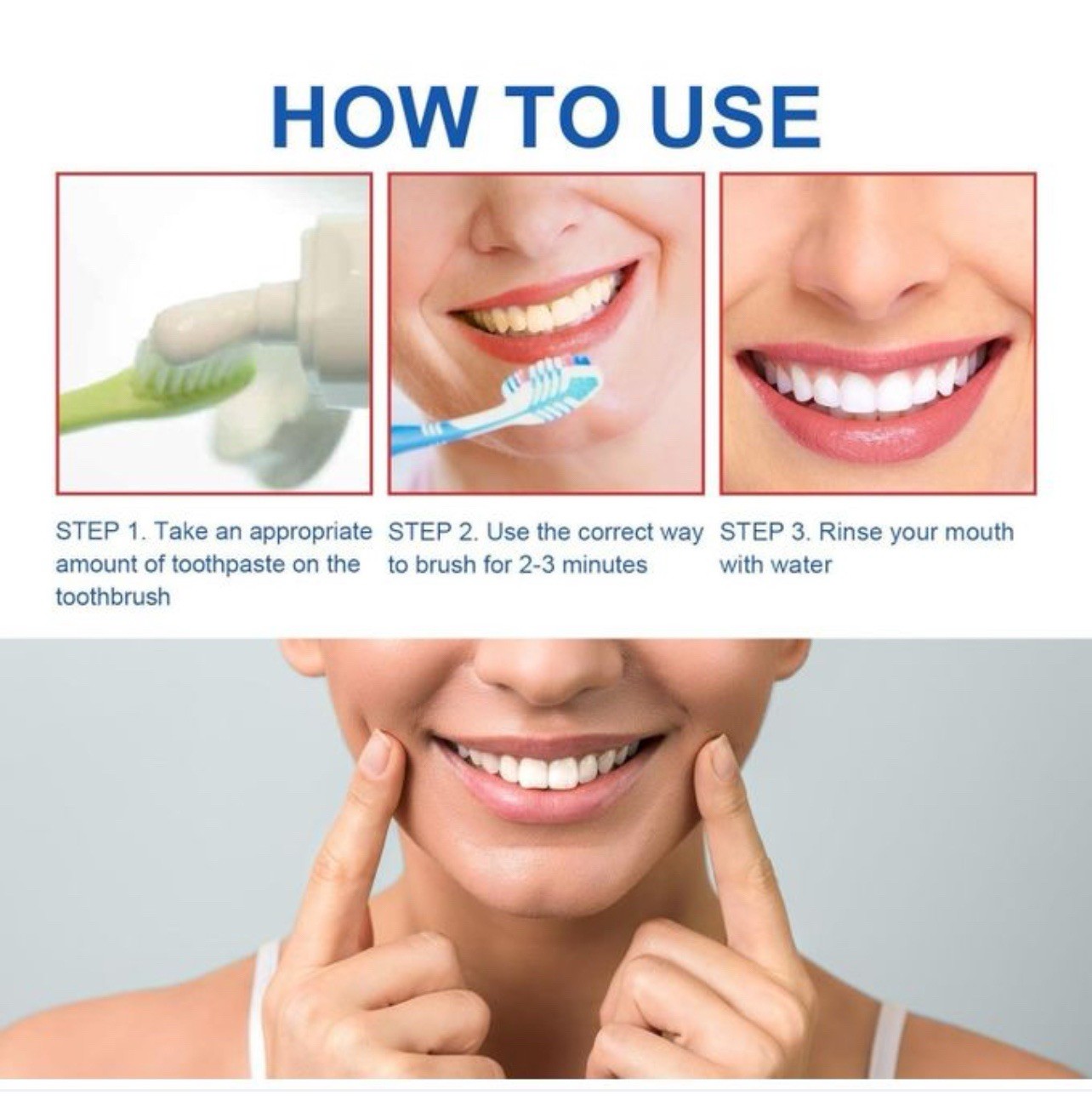 HOW TO USE

STEP 1. Take an appropriate amount of toothpaste on the toothbrush

STEP 2. Use the correct way to brush for 2-3 minutes

STEP 3. Rinse your mouth with water