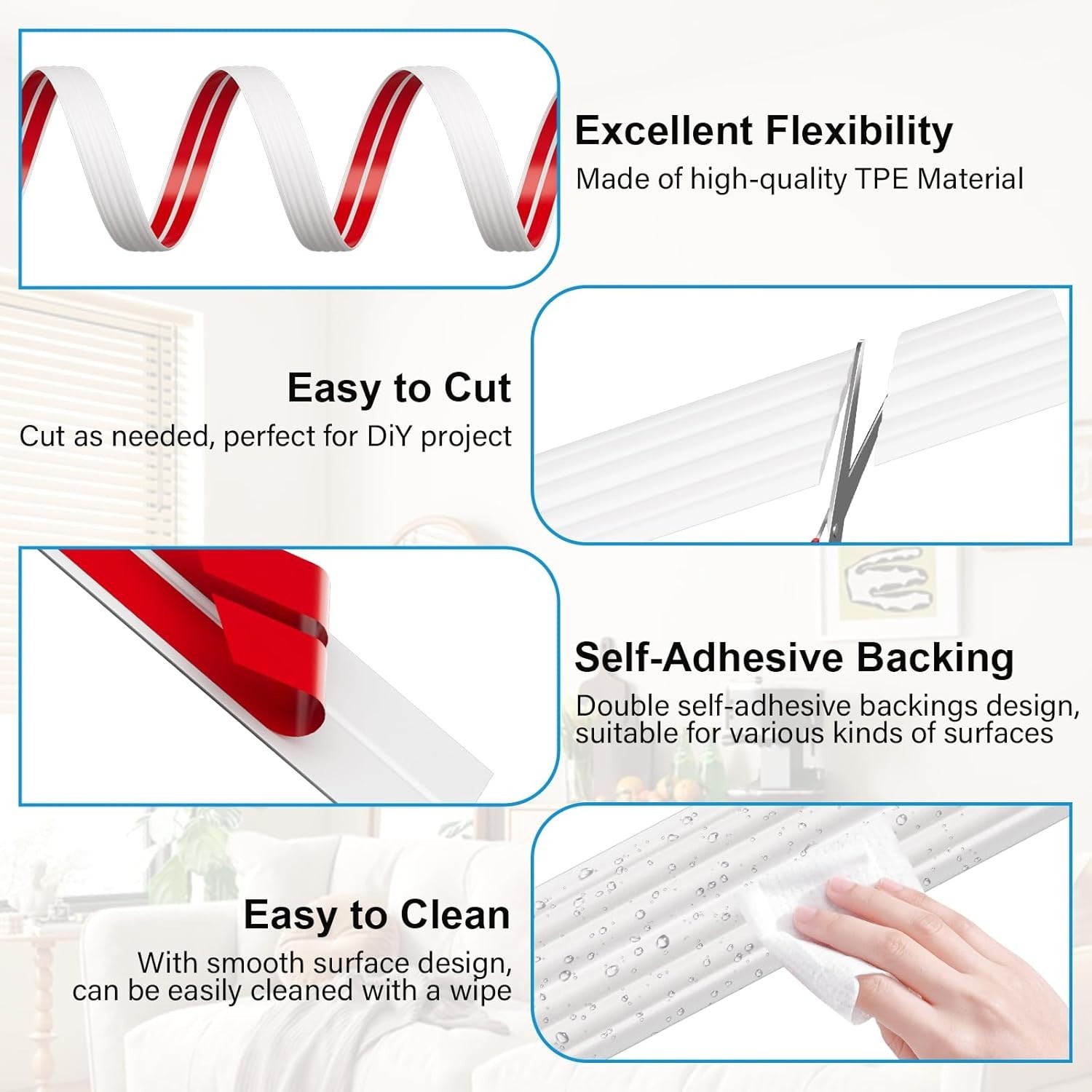 Excellent Flexibility
Made of high-quality TPE Material

Easy to Cut
Cut as needed, perfect for DiY project

Self-Adhesive Backing
Double self-adhesive backings design, suitable for various kinds of surfaces

Easy to Clean
With smooth surface design, can be easily cleaned with a wipe