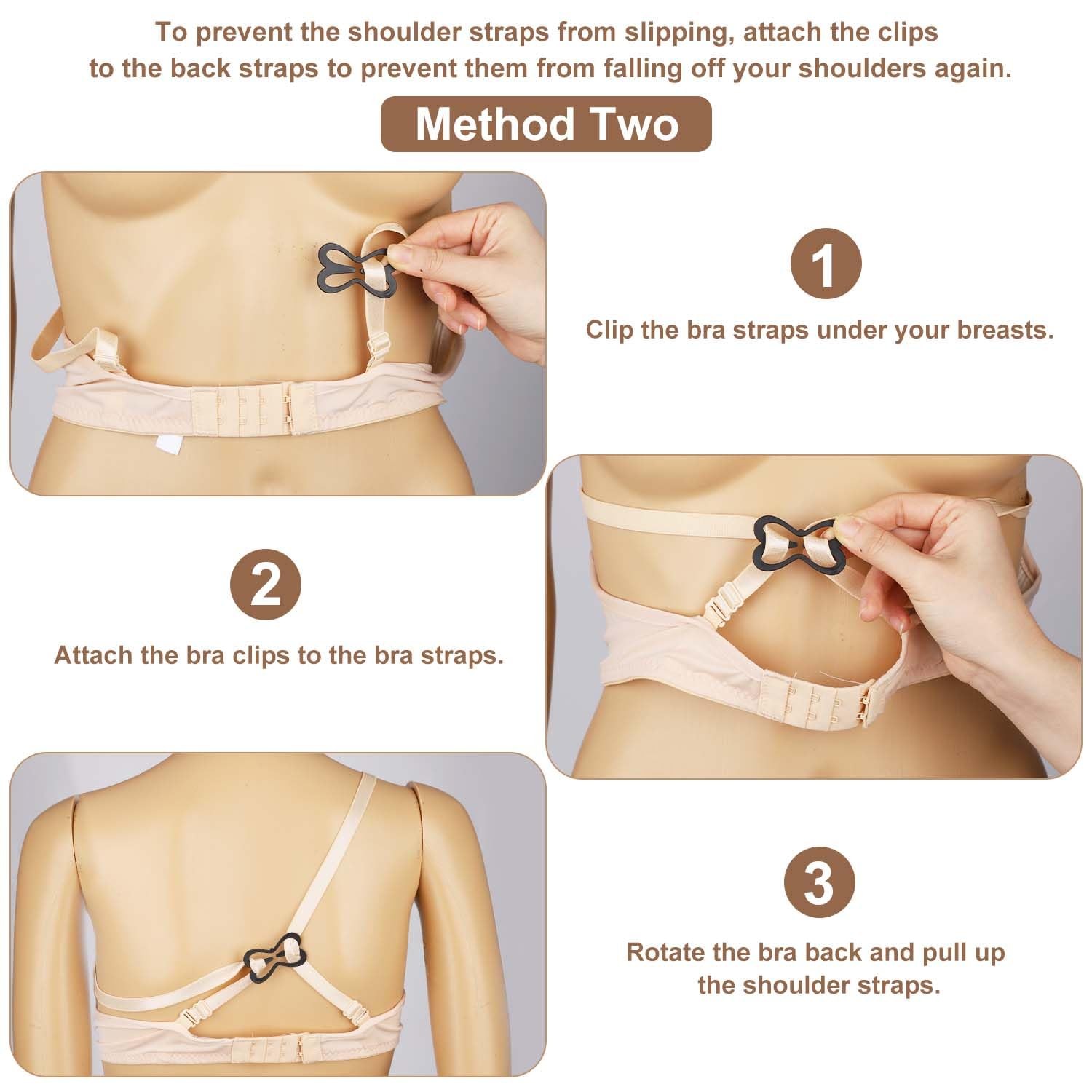 To prevent the shoulder straps from slipping, attach the clips to the back straps to prevent them from falling off your shoulders again.

Method Two

1

Clip the bra straps under your breasts.

2

Attach the bra clips to the bra straps.

3

Rotate the bra back and pull up the shoulder straps.