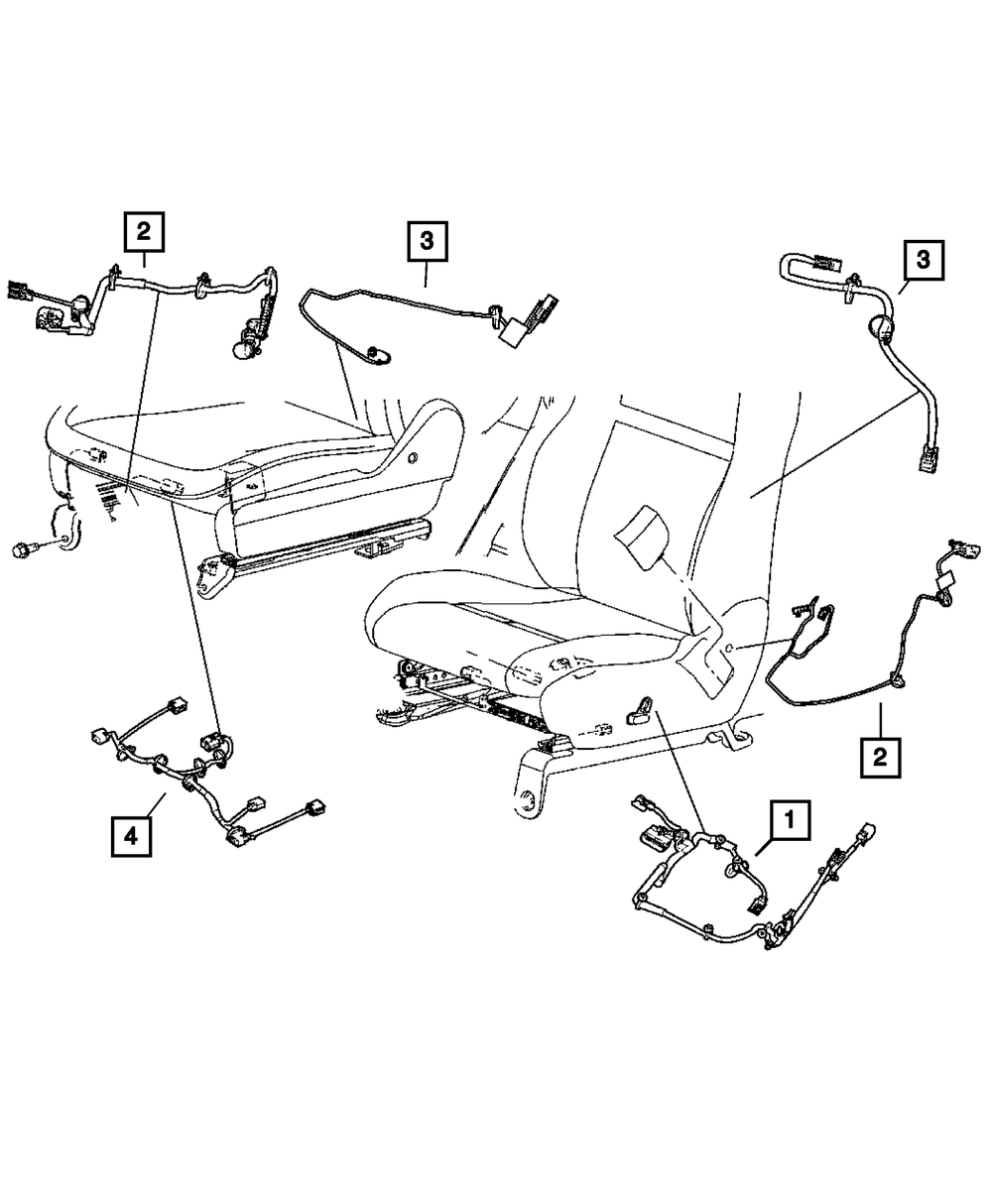 2
3
3
2
4
1