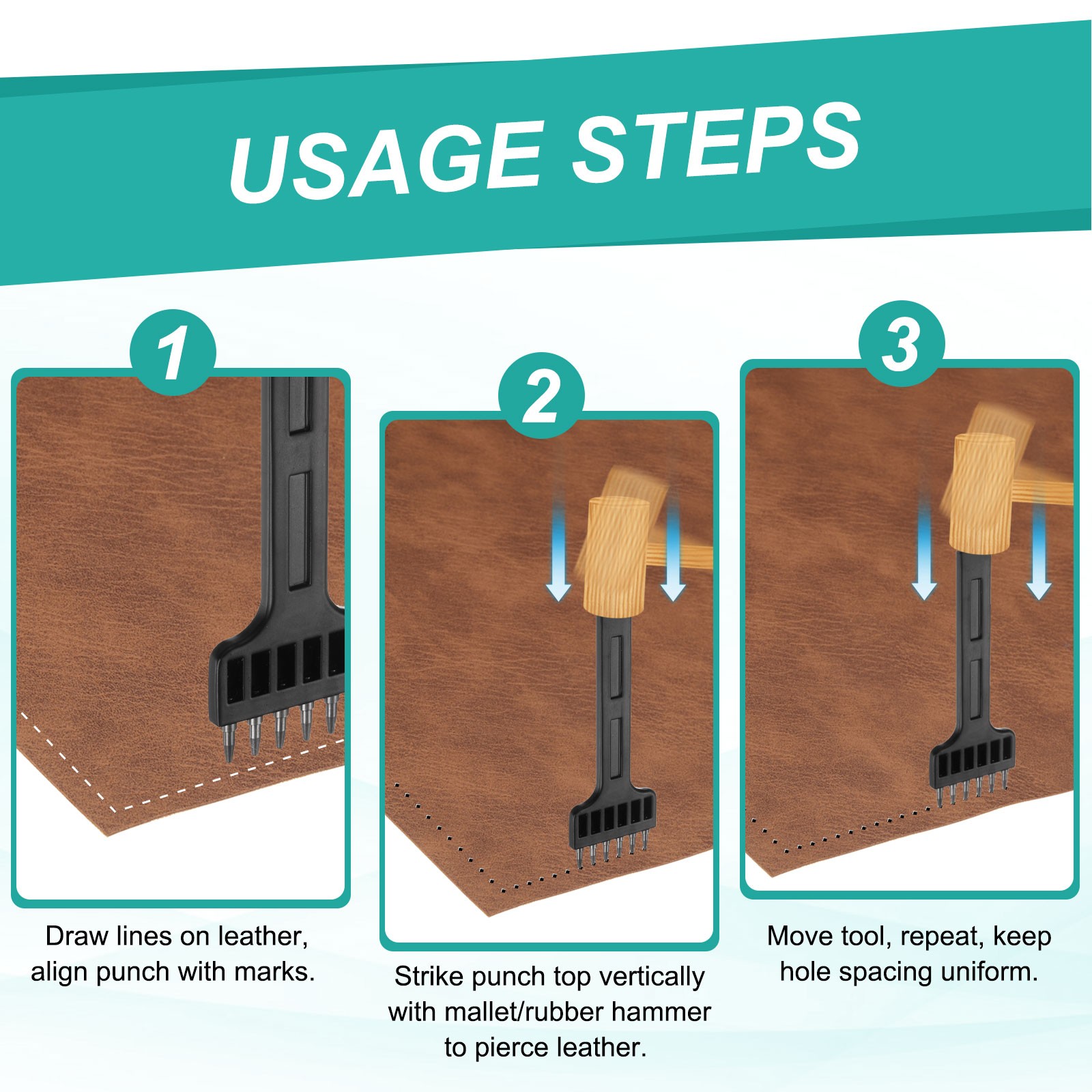 USAGE STEPS

1

Draw lines on leather, align punch with marks.

2

Strike punch top vertically with mallet/rubber hammer to pierce leather.

3

Move tool, repeat, keep hole spacing uniform.