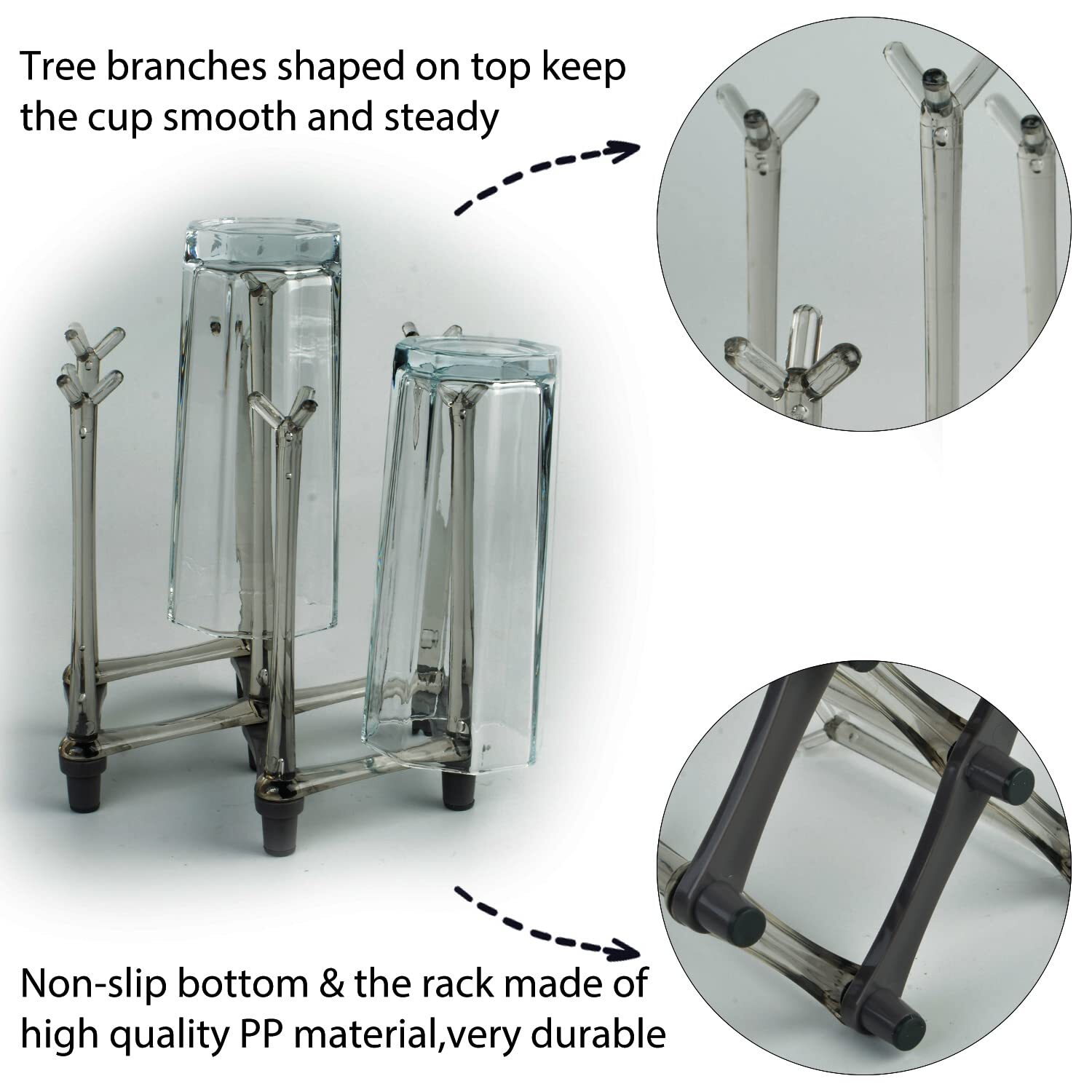 Tree branches shaped on top keep the cup smooth and steady

Non-slip bottom & the rack made of high quality PP material,very durable