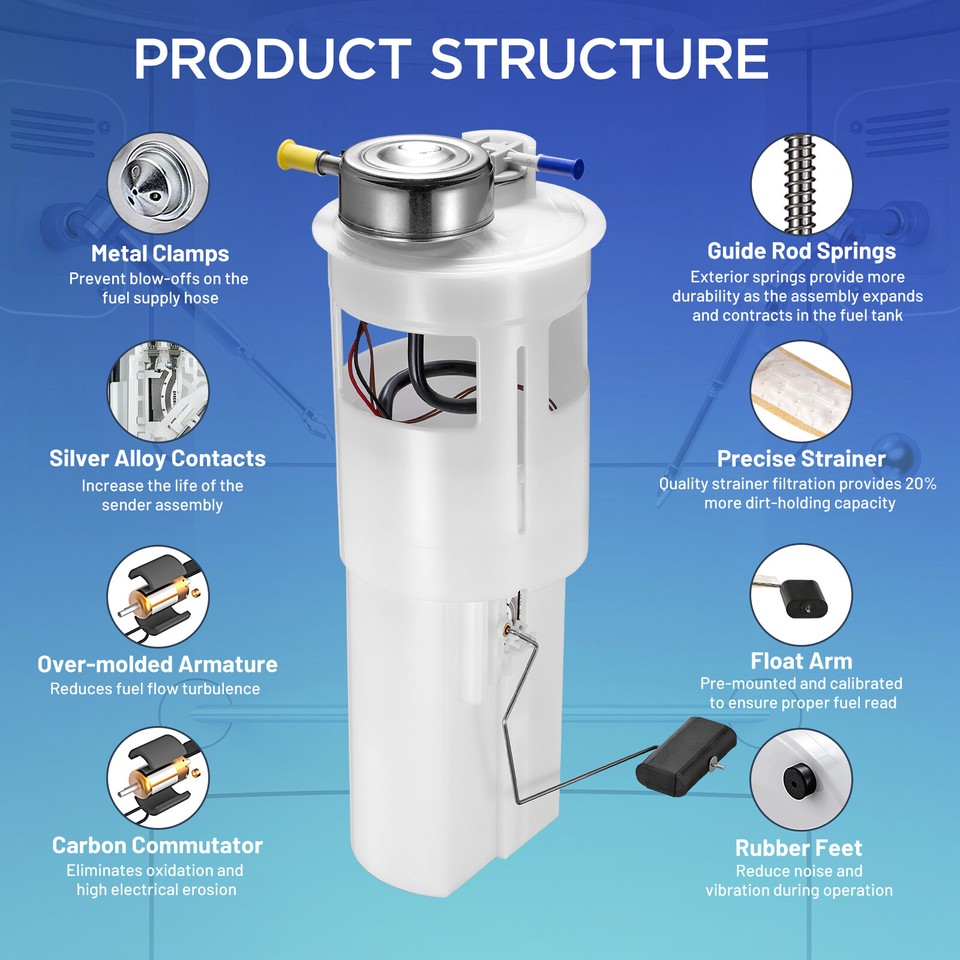 PRODUCT STRUCTURE

Metal Clamps
Prevent blow-offs on the fuel supply hose

Silver Alloy Contacts
Increase the life of the sender assembly

Over-molded Armature
Reduces fuel flow turbulence

Carbon Commutator
Eliminates oxidation and high electrical erosion

Guide Rod Springs
Exterior springs provide more durability as the assembly expands and contracts in the fuel tank

Precise Strainer
Quality strainer filtration provides 20% more dirt-holding capacity

Float Arm
Pre-mounted and calibrated to ensure proper fuel read

Rubber Feet
Reduce noise and vibration during operation