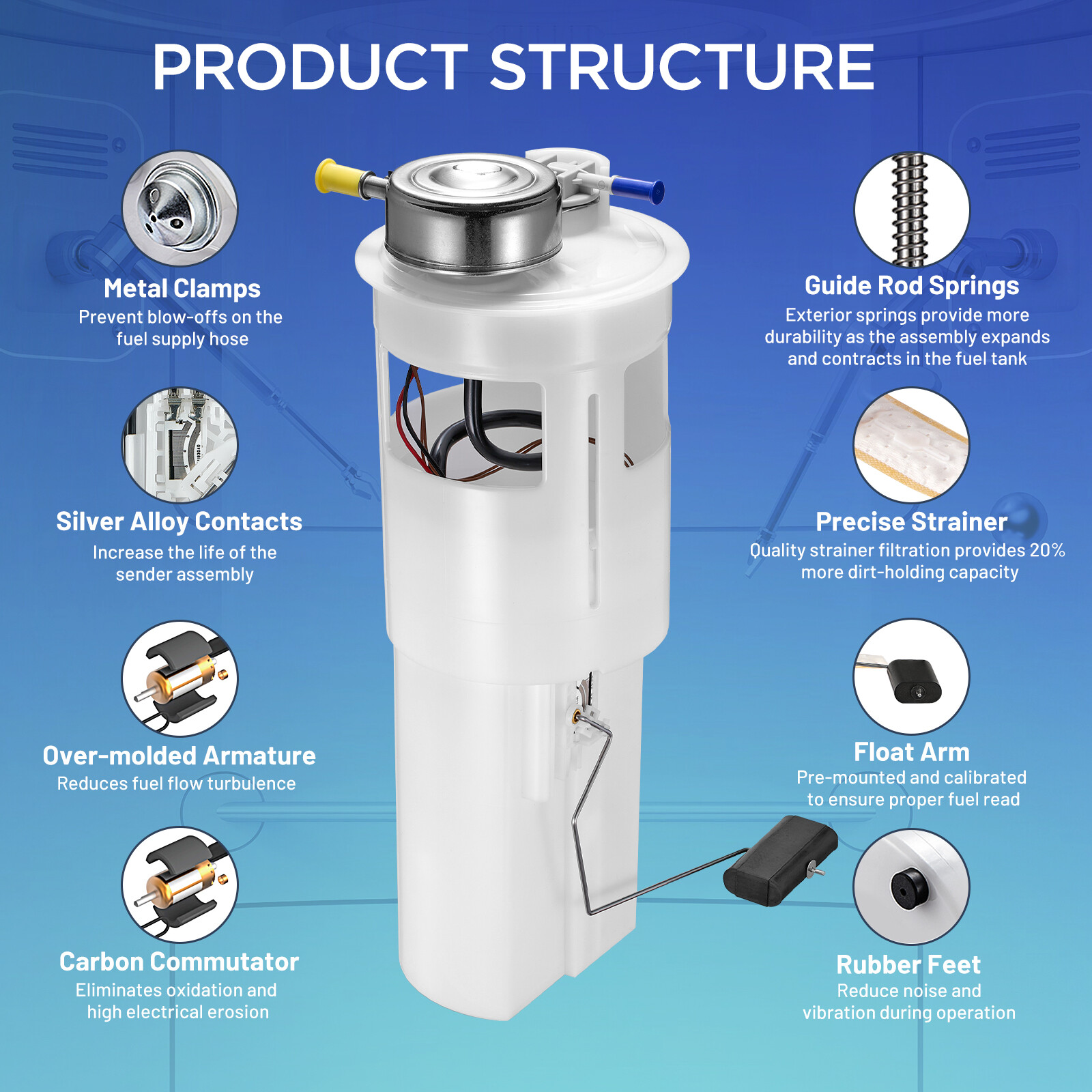 PRODUCT STRUCTURE

Metal Clamps
Prevent blow-offs on the fuel supply hose

Silver Alloy Contacts
Increase the life of the sender assembly

Over-molded Armature
Reduces fuel flow turbulence

Carbon Commutator
Eliminates oxidation and high electrical erosion

Guide Rod Springs
Exterior springs provide more durability as the assembly expands and contracts in the fuel tank

Precise Strainer
Quality strainer filtration provides 20% more dirt-holding capacity

Float Arm
Pre-mounted and calibrated to ensure proper fuel read

Rubber Feet
Reduce noise and vibration during operation