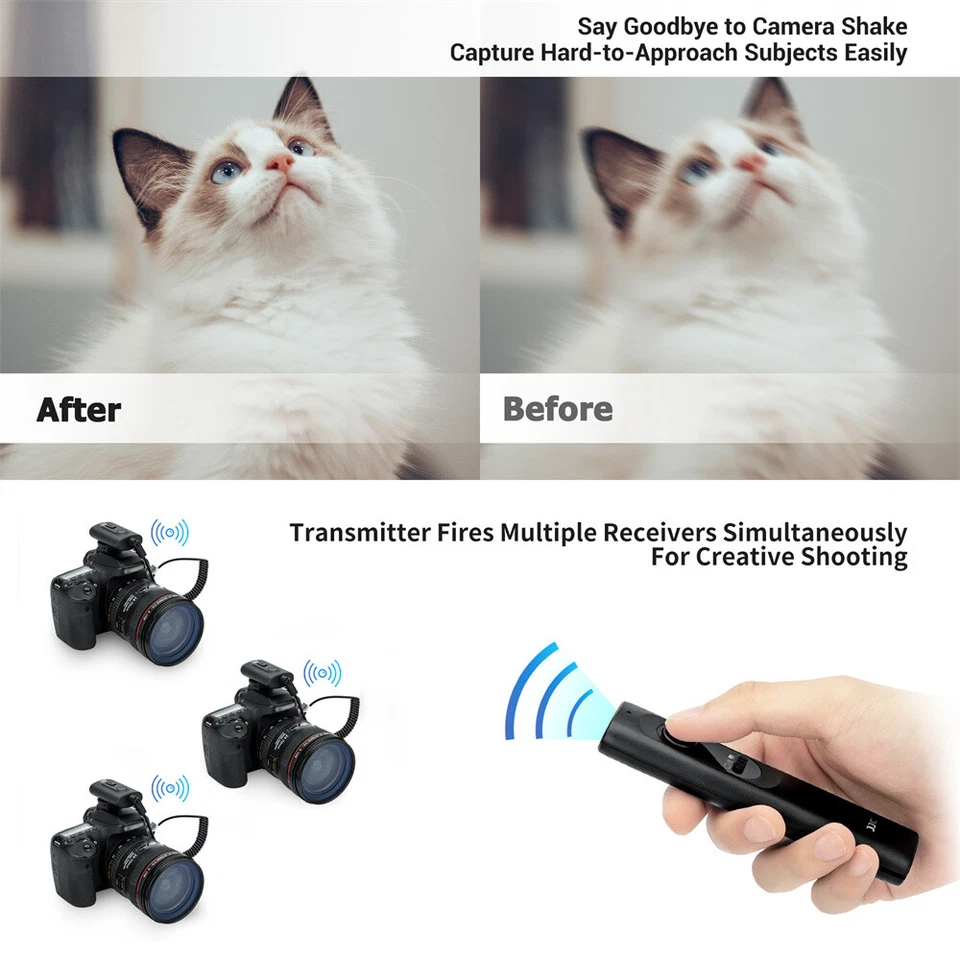 Say Goodbye to Camera Shake
Capture Hard-to-Approach Subjects Easily

After

Before

Transmitter Fires Multiple Receivers Simultaneously
For Creative Shooting

JJC