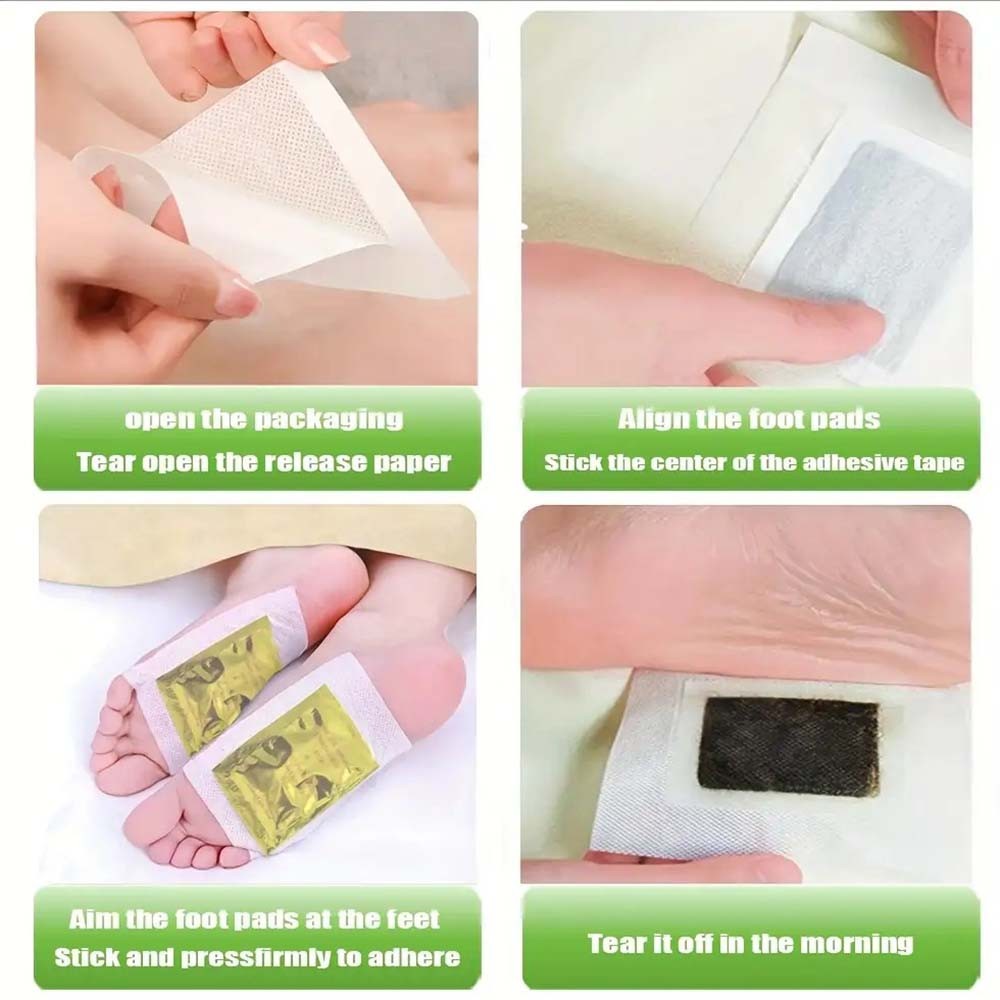 open the packaging
Tear open the release paper

Align the foot pads
Stick the center of the adhesive tape

Aim the foot pads at the feet
Stick and pressfirmly to adhere

Tear it off in the morning