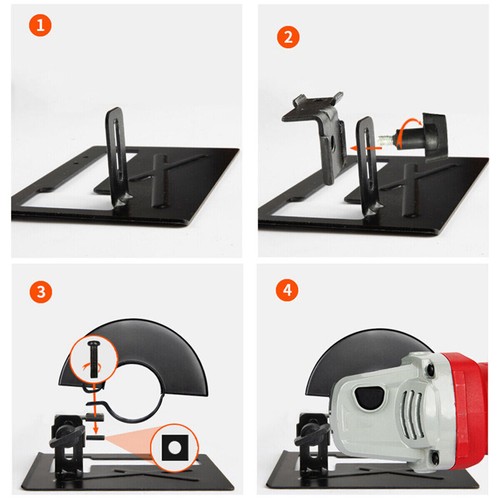 1

2

3

4