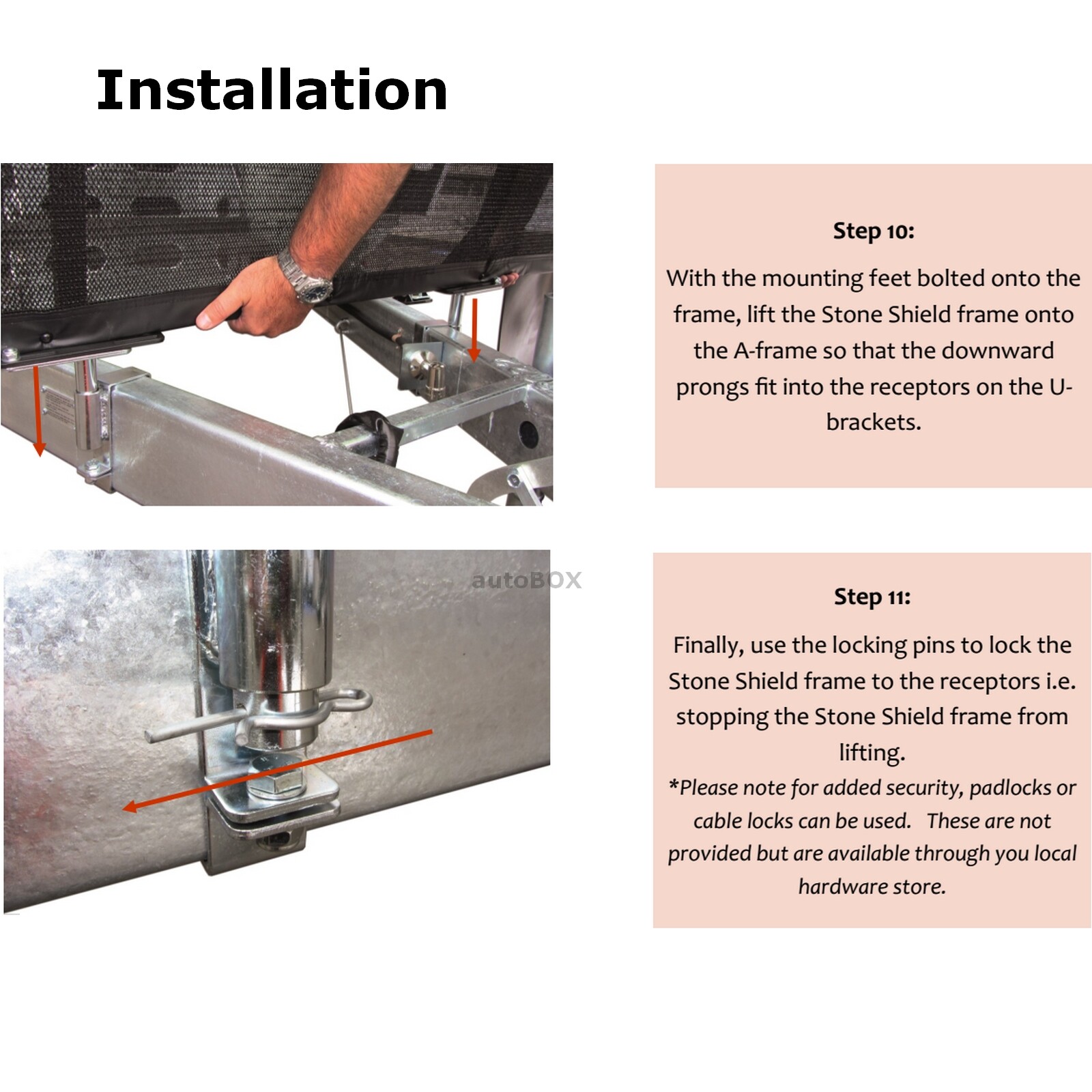 Installation

Step 10:

With the mounting feet bolted onto the frame, lift the Stone Shield frame onto the A-frame so that the downward prongs fit into the receptors on the U-brackets.

autoBOX

Step 11:

Finally, use the locking pins to lock the Stone Shield frame to the receptors i.e. stopping the Stone Shield frame from lifting.

*Please note for added security, padlocks or cable locks can be used. These are not provided but are available through you local hardware store.