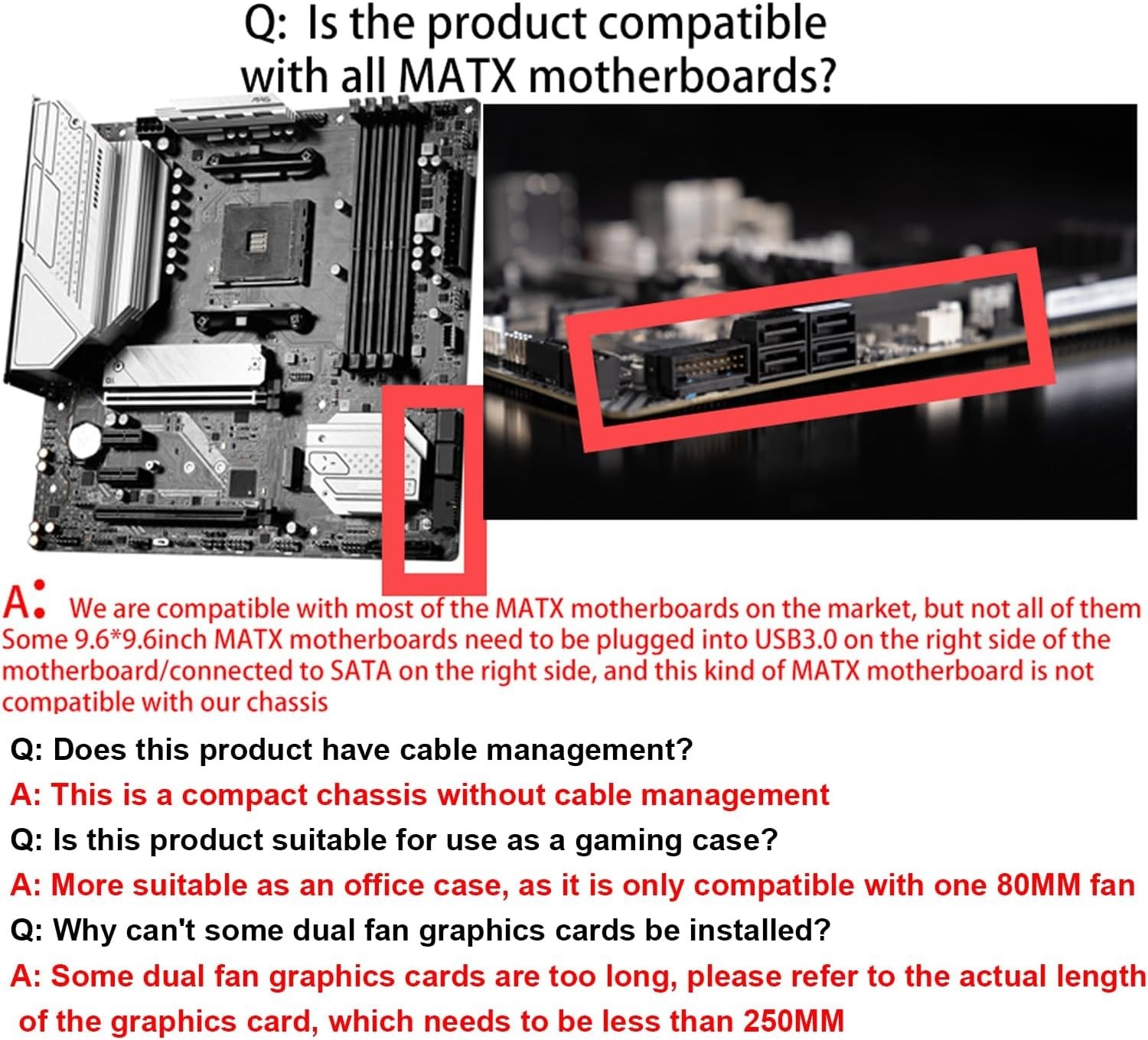 Q: Is the product compatible with all MATX motherboards?

A: We are compatible with most of the MATX motherboards on the market, but not all of them Some 9.6*9.6inch MATX motherboards need to be plugged into USB3.0 on the right side of the motherboard/connected to SATA on the right side, and this kind of MATX motherboard is not compatible with our chassis

Q: Does this product have cable management?

A: This is a compact chassis without cable management

Q: Is this product suitable for use as a gaming case?

A: More suitable as an office case, as it is only compatible with one 80MM fan

Q: Why can't some dual fan graphics cards be installed?

A: Some dual fan graphics cards are too long, please refer to the actual length of the graphics card, which needs to be less than 250MM