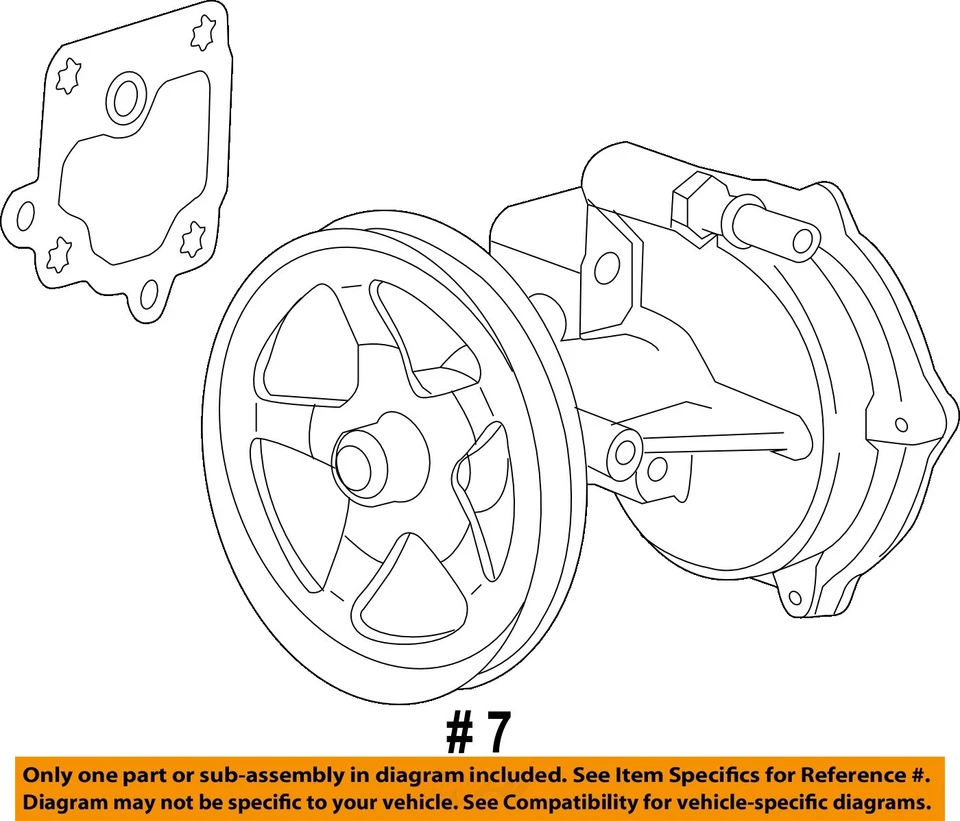 # 7

Only one part or sub-assembly in diagram included. See Item Specifics for Reference #.
Diagram may not be specific to your vehicle. See Compatibility for vehicle-specific diagrams.