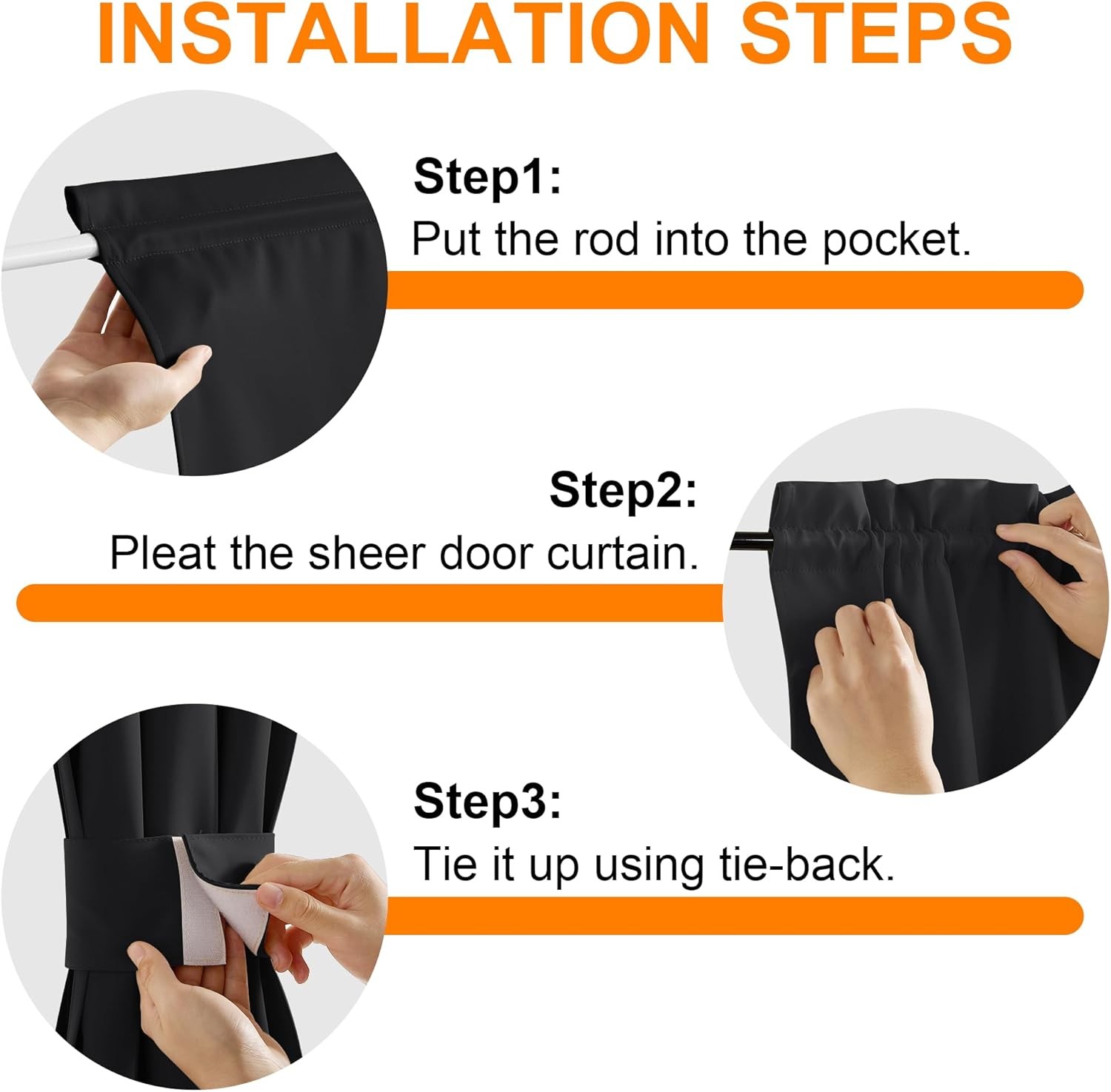 INSTALLATION STEPS

Step1:
Put the rod into the pocket.

Step2:
Pleat the sheer door curtain.

Step3:
Tie it up using tie-back.