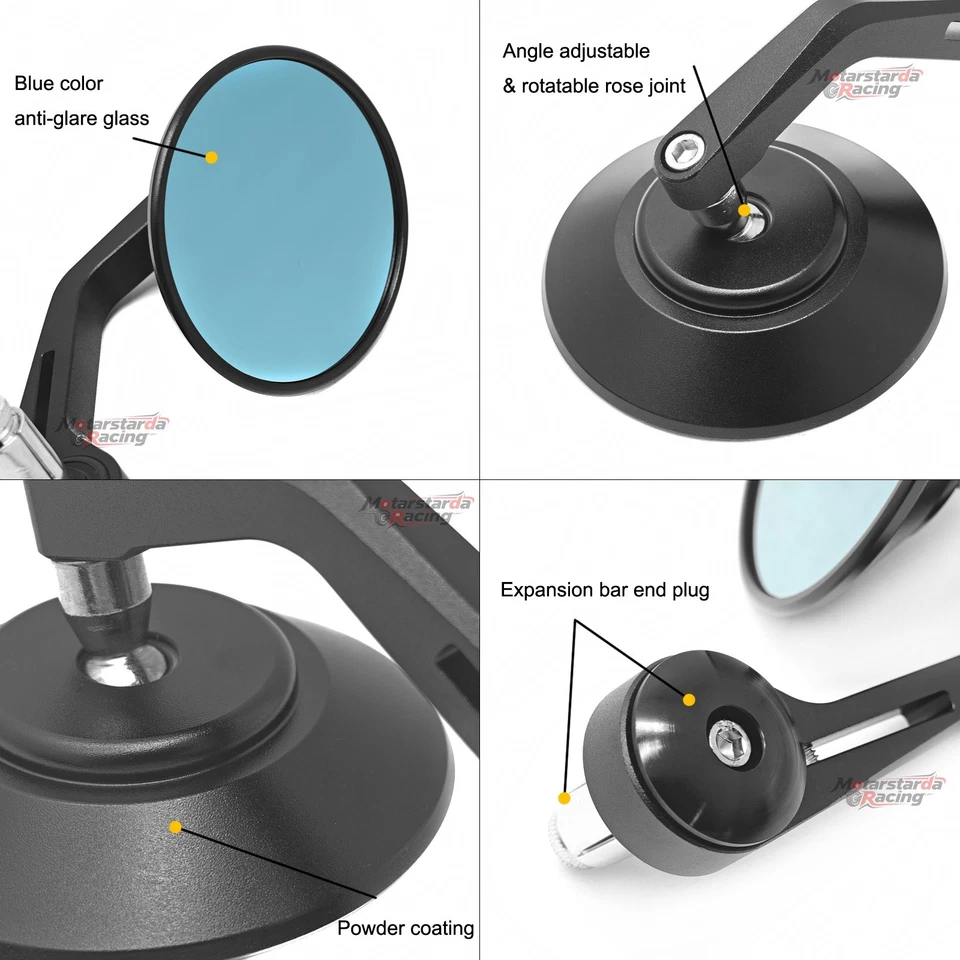 Blue color
anti-glare glass

Motarstarda Racing

Angle adjustable
& rotatable rose joint

Motarstarda Racing

Motarstarda Racing

Powder coating

Expansion bar end plug

Motarstarda Racing