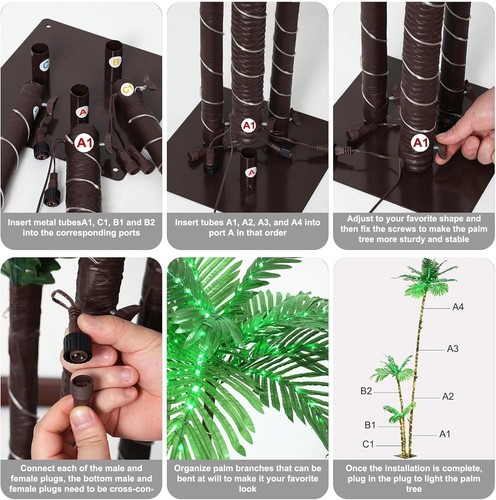 C

B

C1

A

A1

Insert metal tubesA1, C1, B1 and B2 into the corresponding ports

A1

A

Insert tubes A1, A2, A3, and A4 into port A in that order

A1

Adjust to your favorite shape and then fix the screws to make the palm tree more sturdy and stable

Connect each of the male and female plugs, the bottom male and female plugs need to be cross-con-

Organize palm branches that can be bent at will to make it your favorite look

A4

A3

B2

A2

B1

A1

C1

Once the installation is complete, plug in the plug to light the palm tree