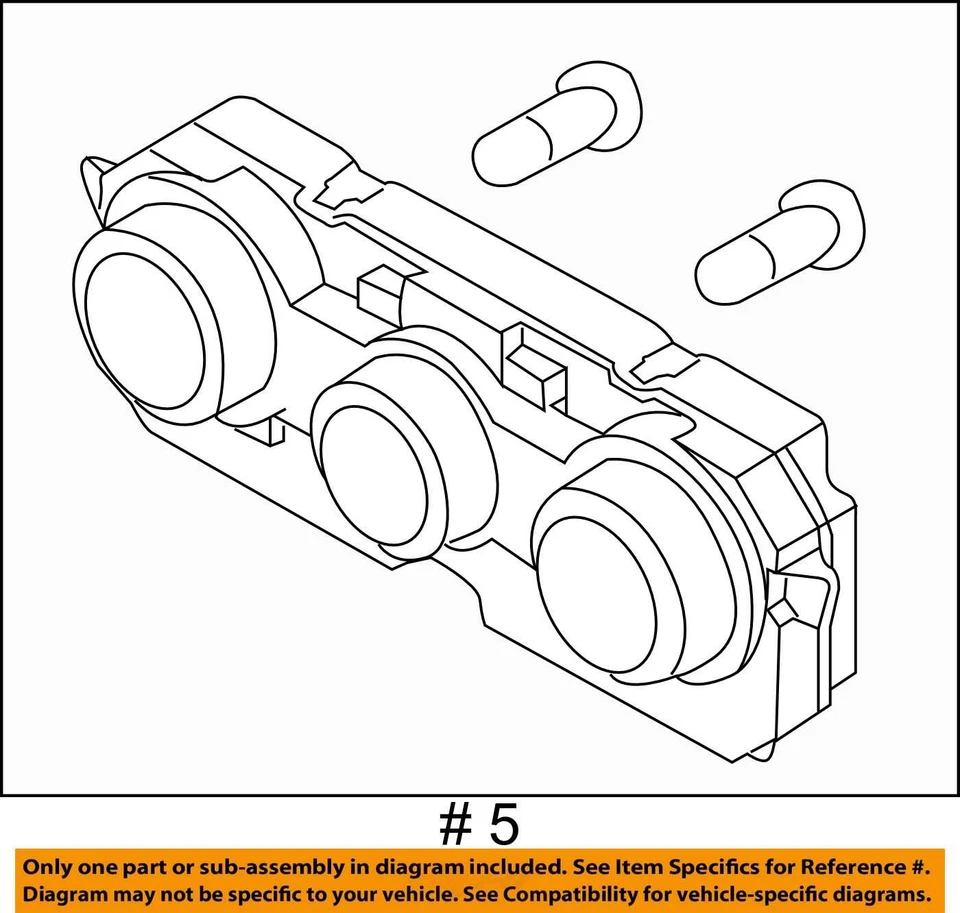 # 5

Only one part or sub-assembly in diagram included. See Item Specifics for Reference #. Diagram may not be specific to your vehicle. See Compatibility for vehicle-specific diagrams.