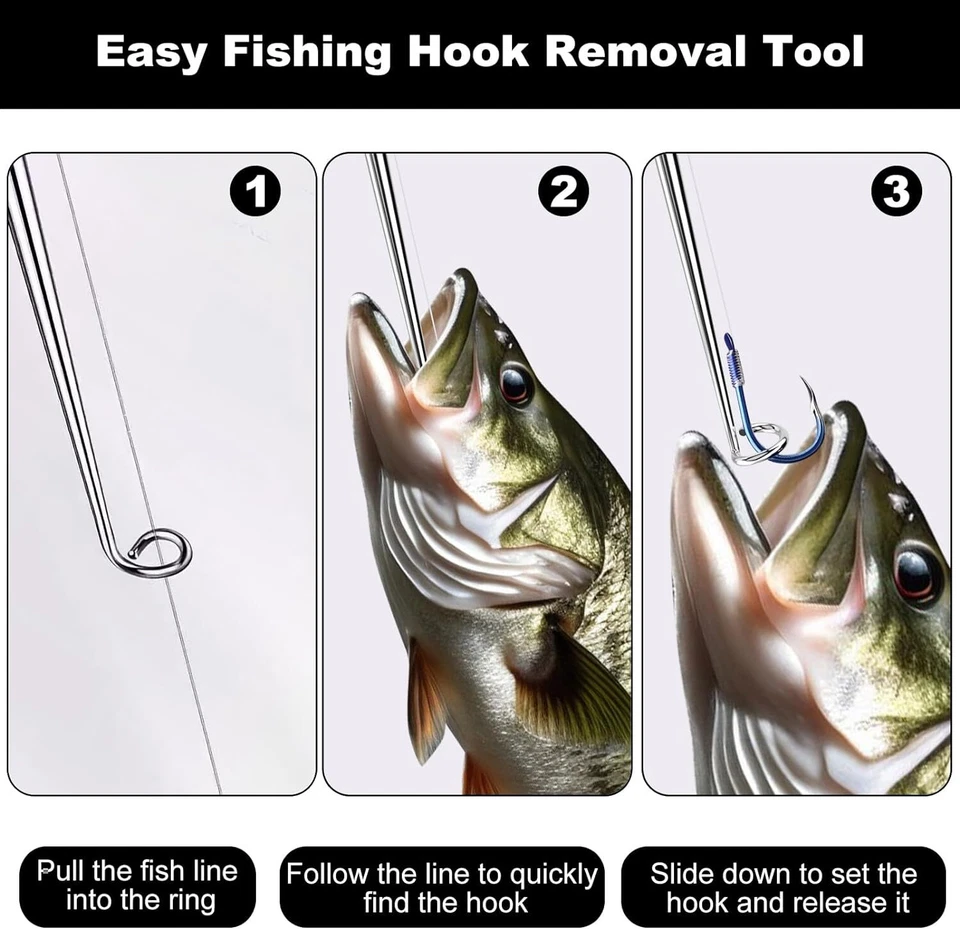 Easy Fishing Hook Removal Tool

1

2

3

Pull the fish line into the ring

Follow the line to quickly find the hook

Slide down to set the hook and release it