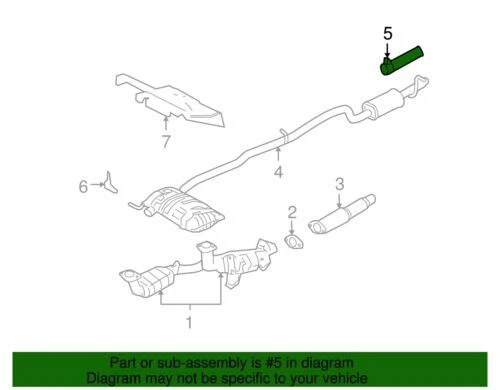 5

7

4

6

3

2

1

Part or sub-assembly is #5 in diagram
Diagram may not be specific to your vehicle