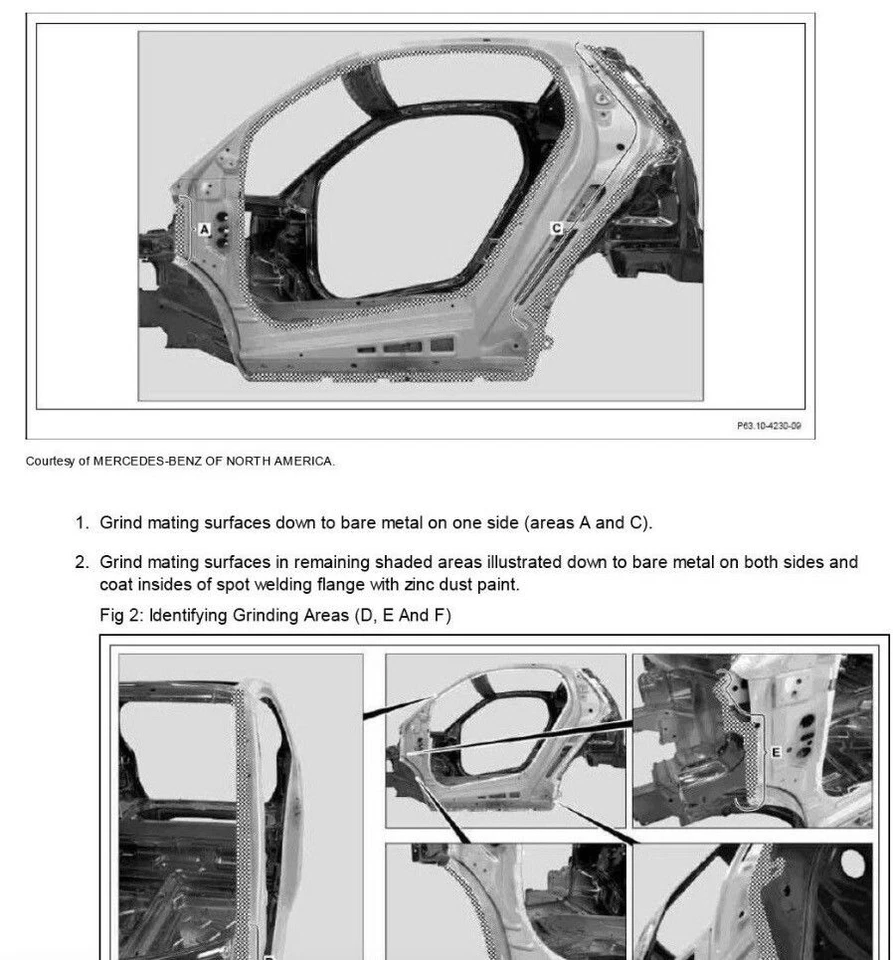 A

C

P63.10-4230-09

Courtesy of MERCEDES-BENZ OF NORTH AMERICA.

1. Grind mating surfaces down to bare metal on one side (areas A and C).

2. Grind mating surfaces in remaining shaded areas illustrated down to bare metal on both sides and coat insides of spot welding flange with zinc dust paint.

Fig 2: Identifying Grinding Areas (D, E And F)

E