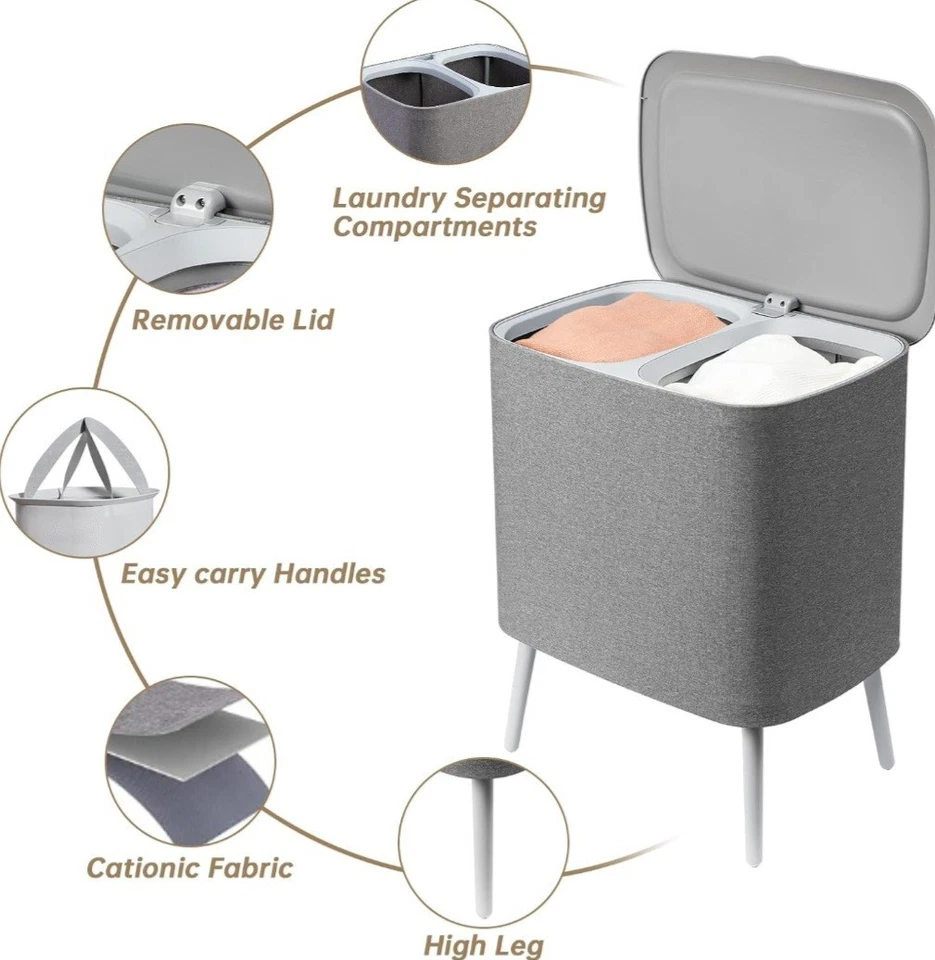 Laundry Separating Compartments

Removable Lid

Easy carry Handles

Cationic Fabric

High Leg